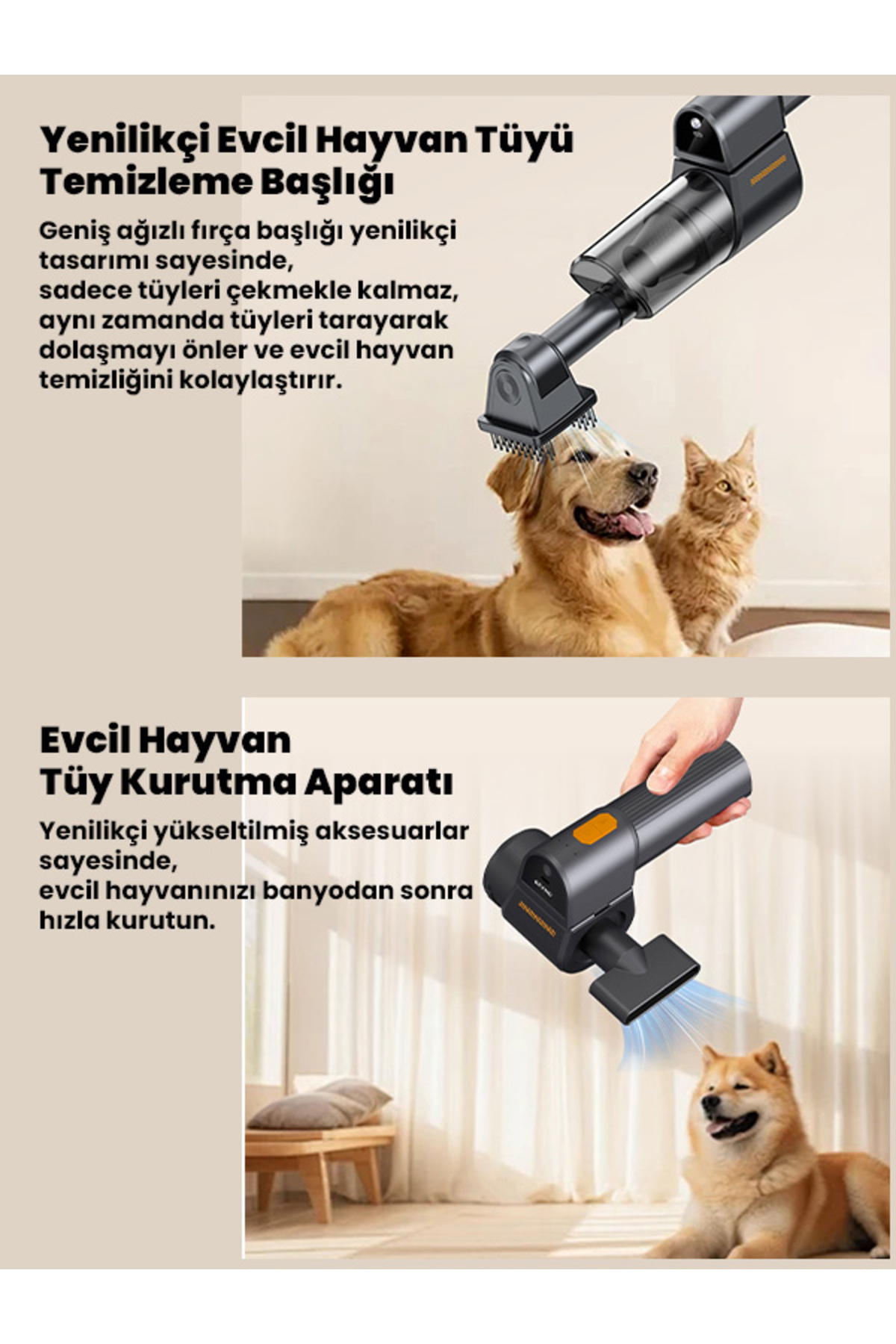 Yenilikçi Evcil Hayvan Tüyü Temizleme Başlığı

Geniş ağızlı fırça başlığı yenilikçi tasarımı sayesinde,
sadece tüyleri çekmekle kalmaz, aynı zamanda tüyleri tarayarak dolaşmayı önler ve evcil hayvan temizliğini kolaylaştırır.

Evcil Hayvan
Tüy Kurutma Aparatı

Yenilikçi yükseltilmiş aksesuarlar sayesinde,
evcil hayvanınızı banyodan sonra hızla kurutun.