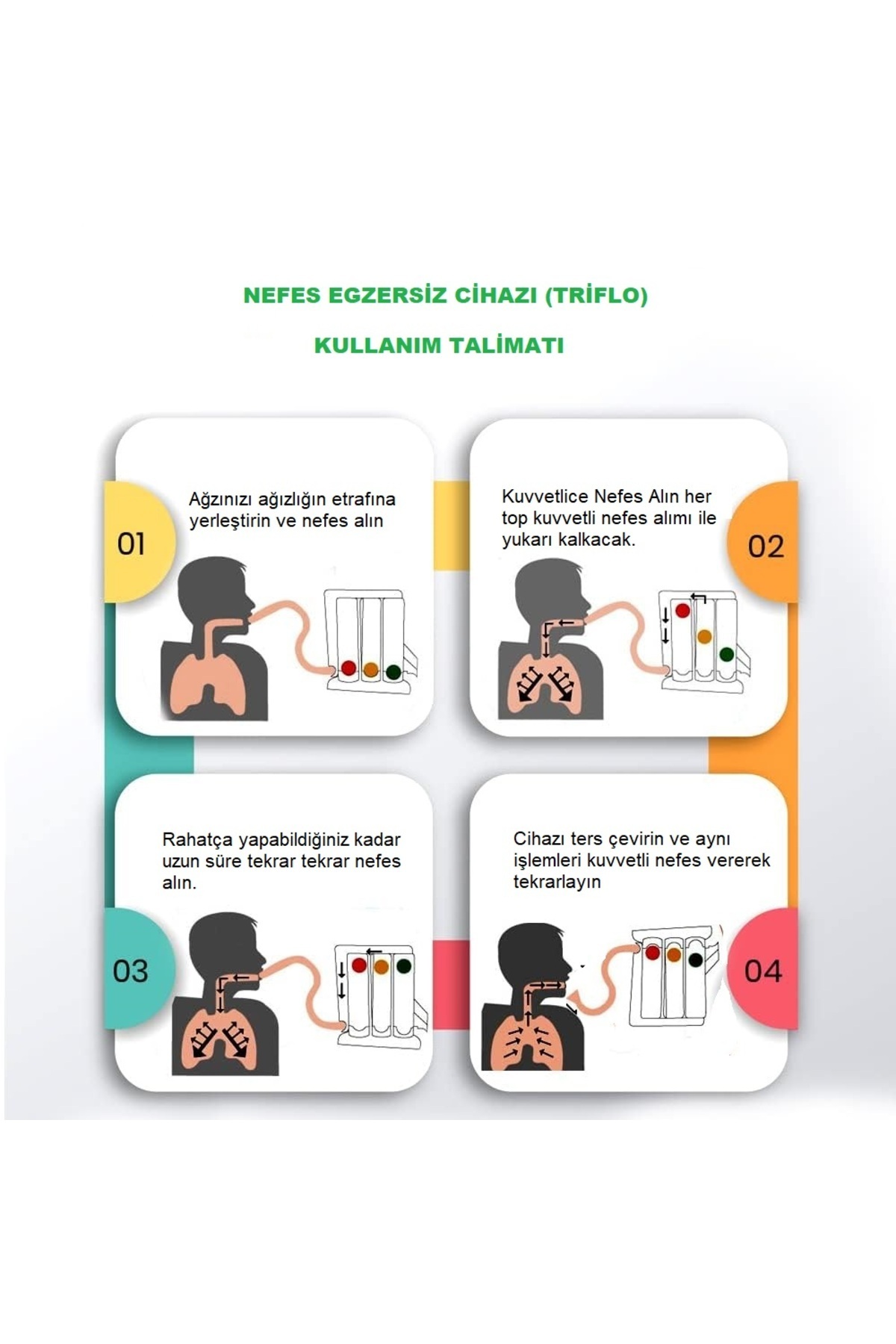 NEFES EGZERSİZ CİHAZI (TRİFLO)

KULLANIM TALİMATI

01

Ağzınızı ağızlığın etrafına yerleştirin ve nefes alın

02

Kuvvetlice Nefes Alın her top kuvvetli nefes alımı ile yukarı kalkacak.

03

Rahatça yapabildiğiniz kadar uzun süre tekrar tekrar nefes alın.

04

Cihazı ters çevirin ve aynı işlemleri kuvvetli nefes vererek tekrarlayın