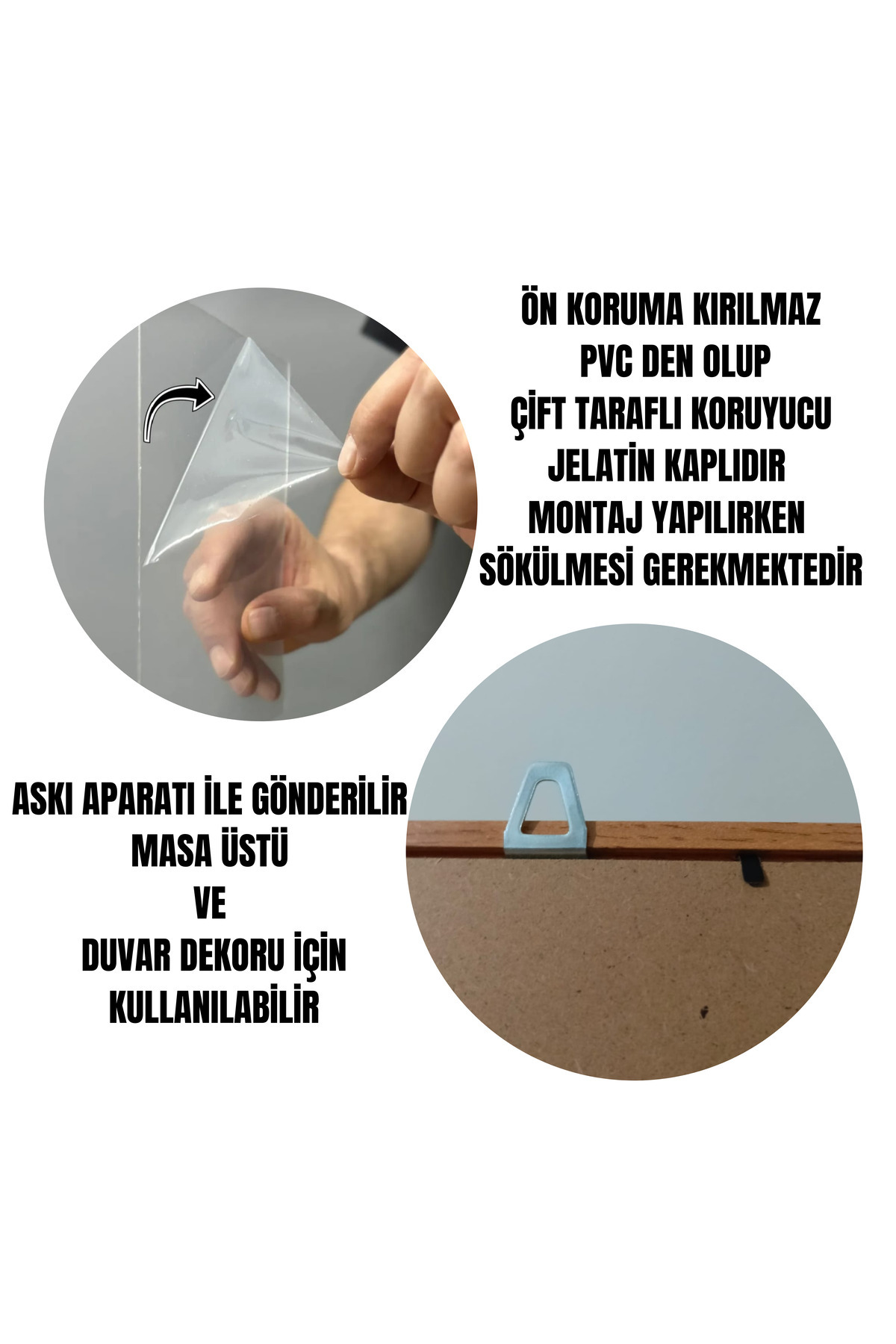 ÖN KORUMA KIRILMAZ
PVC DEN OLUP
ÇİFT TARAFLI KORUYUCU
JELATİN KAPLIDIR
MONTAJ YAPILIRKEN
SÖKÜLMESİ GEREKMEKTEDİR

ASKI APARATI İLE GÖNDERİLİR
MASA ÜSTÜ
VE
DUVAR DEKORU İÇİN
KULLANILABİLİR