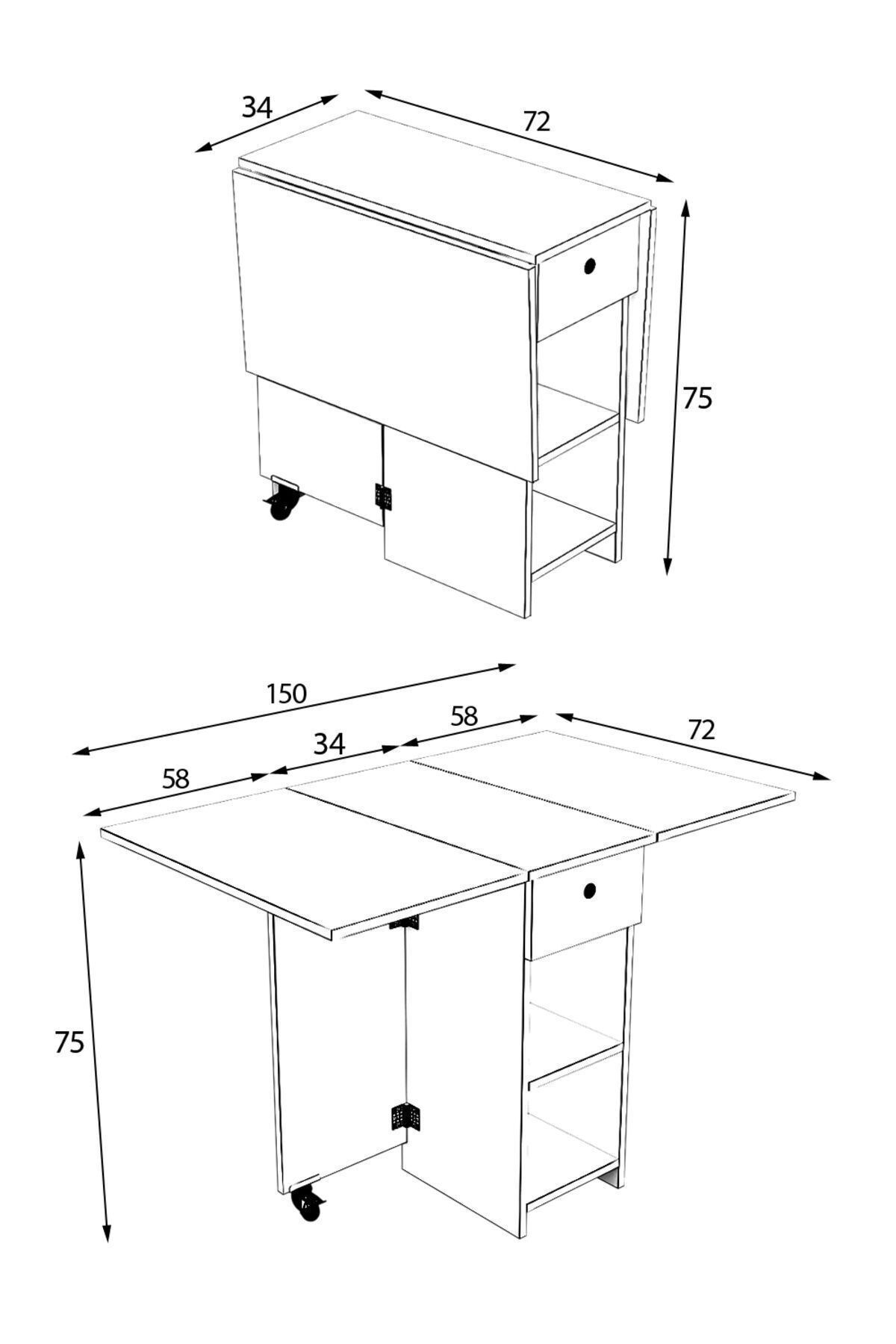 34

72

75

150

58

34

58

72

75