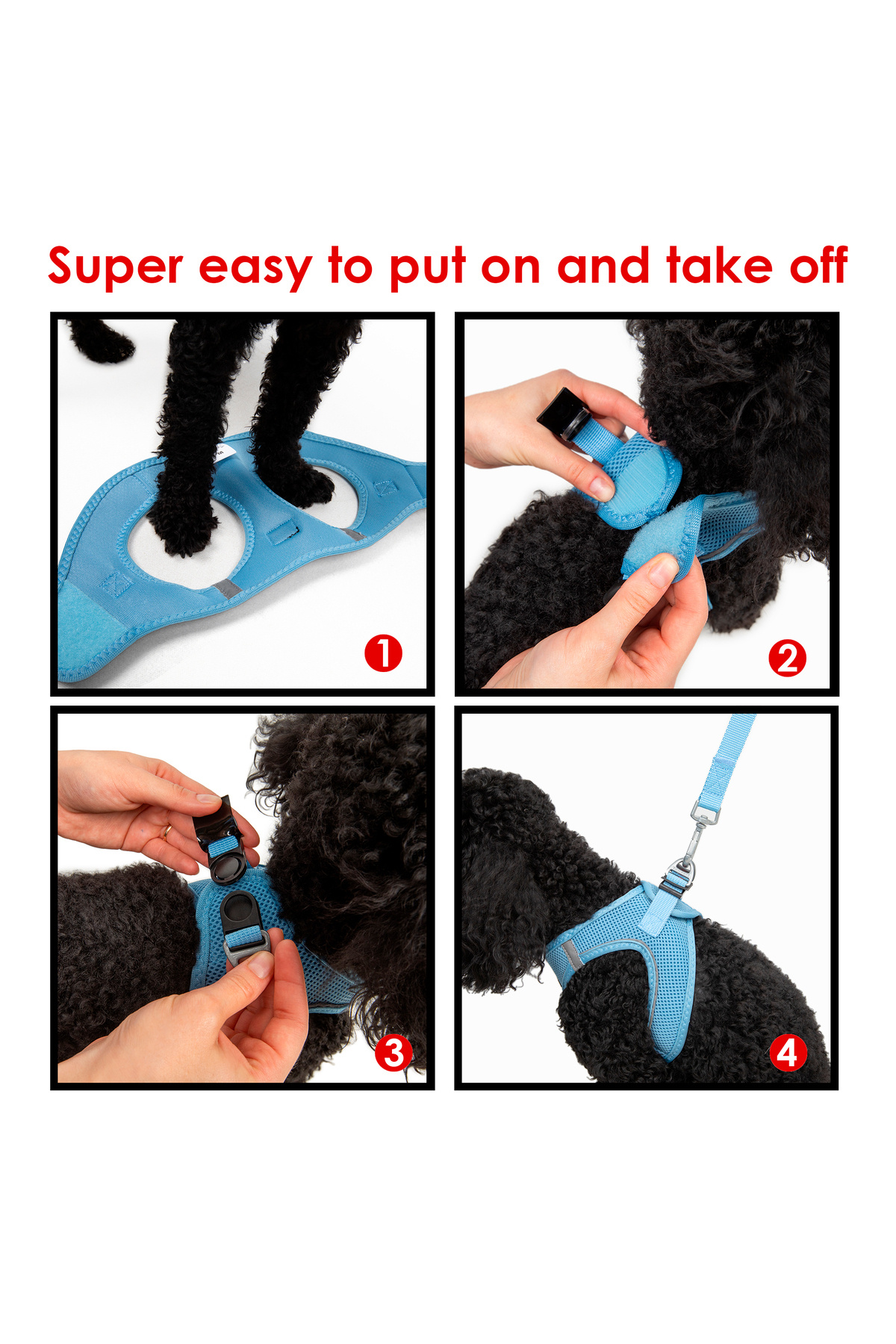 Super easy to put on and take off

1

2

3

4