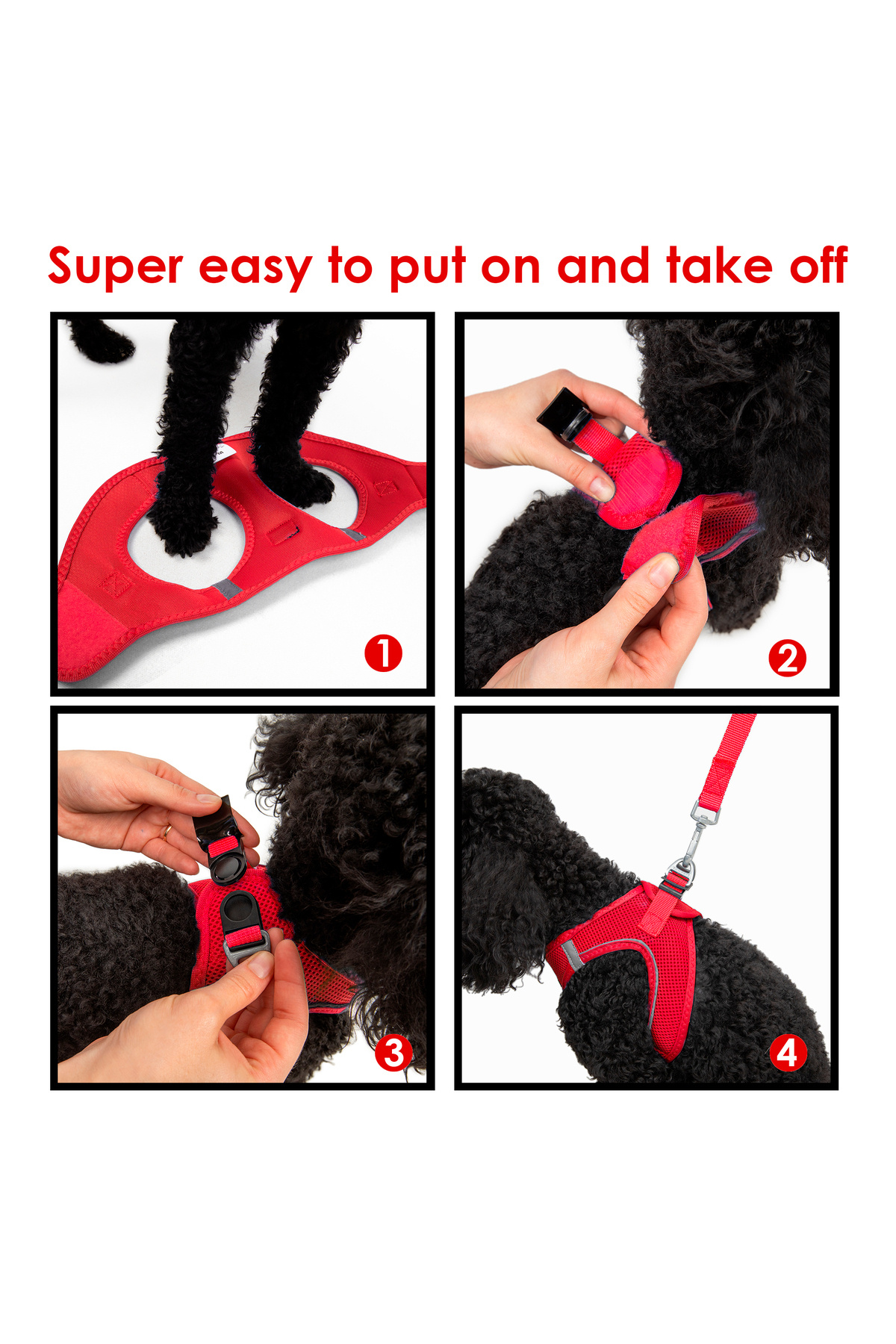 Super easy to put on and take off

1

2

3

4