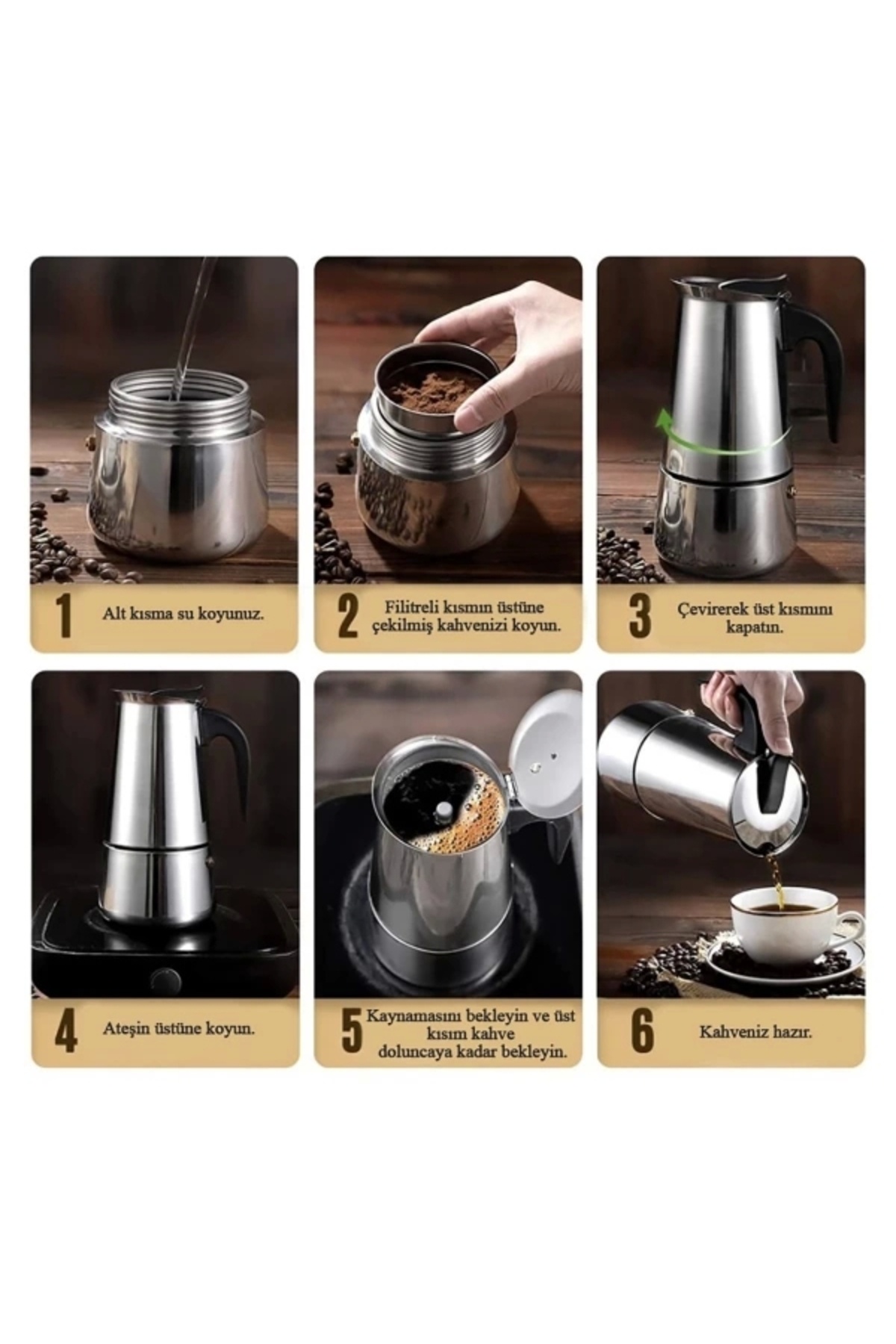 1 Alt kısma su koyunuz.

2 Filitreli kısmın üstüne çekilmiş kahvenizi koyun.

3 Çevirerek üst kısmını kapatın.

4 Ateşin üstüne koyun.

5 Kaynamasını bekleyin ve üst kısım kahve doluncaya kadar bekleyin.

6 Kahveniz hazır.