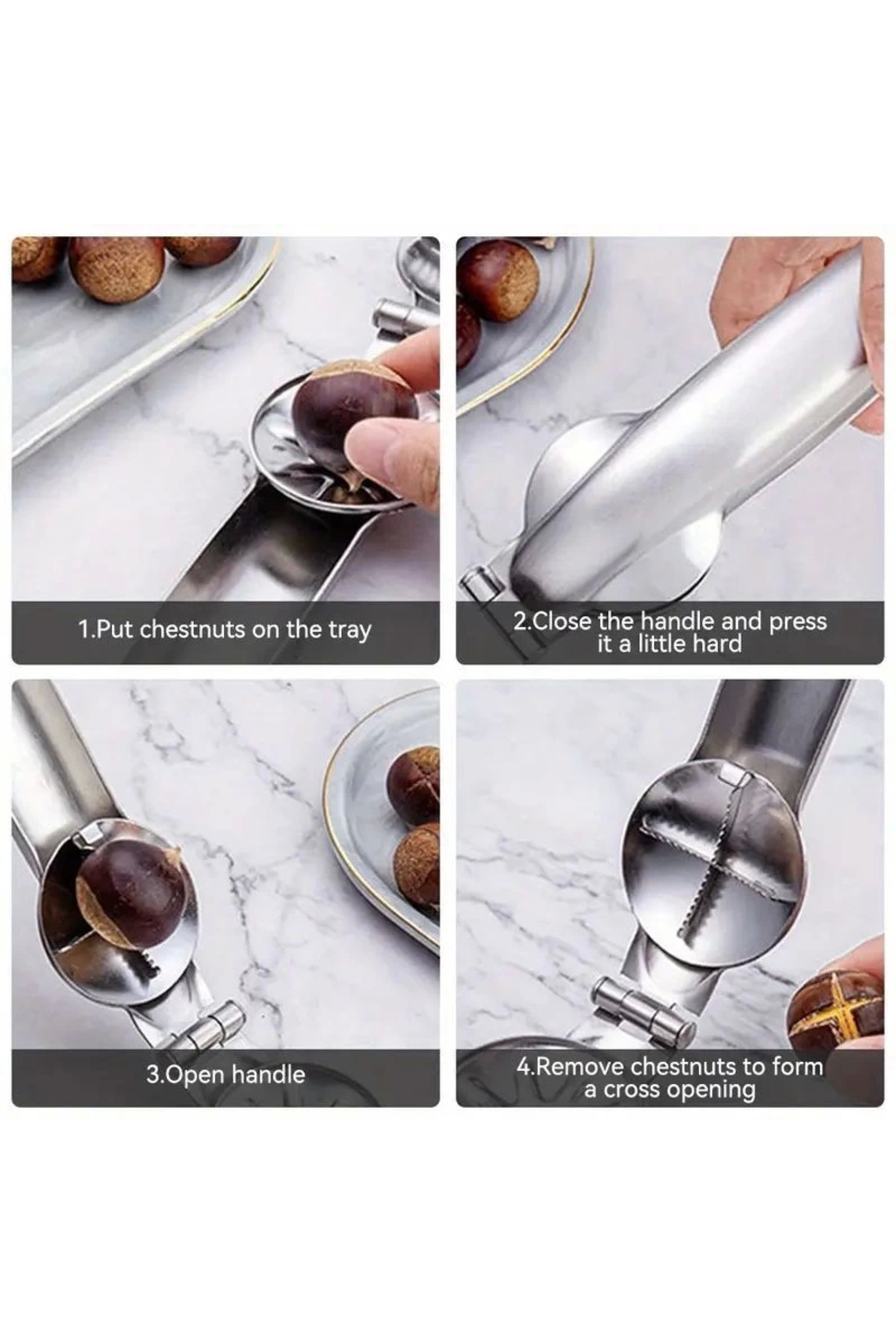 1.Put chestnuts on the tray

2.Close the handle and press it a little hard

3.Open handle

4.Remove chestnuts to form a cross opening