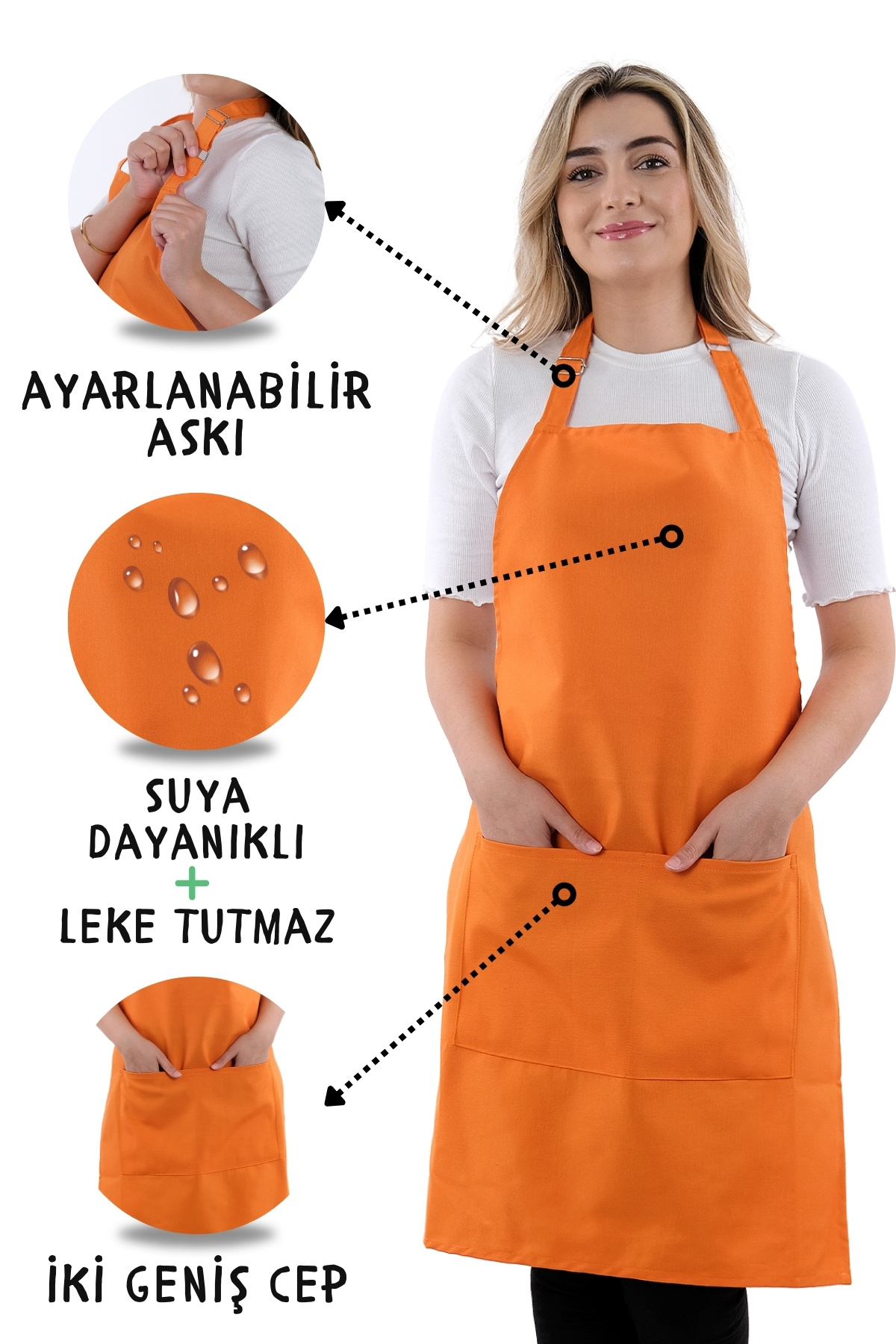 AYARLANABİLİR ASKI

SUYA DAYANIKLI
+
LEKE TUTMAZ

İKİ GENİŞ CEP