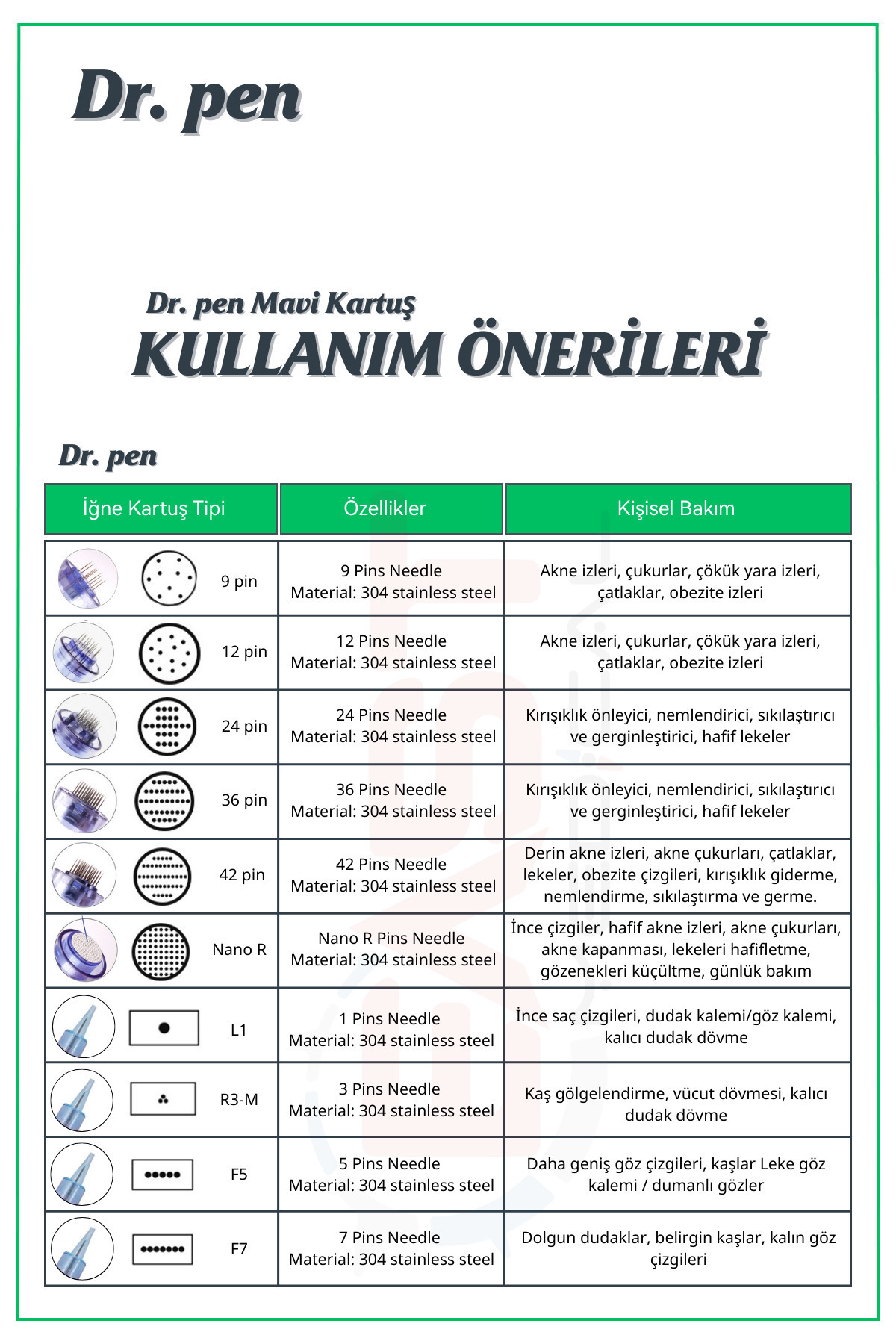 Dr. pen

Dr. pen Mavi Kartuş
KULLANIM ÖNERİLERİ

Dr. pen

| İğne Kartuş Tipi | Özellikler | Kişisel Bakım |
|---|---|---|
| 9 pin | 9 Pins Needle Material: 304 stainless steel | Akne izleri, çukurlar, çökük yara izleri, çatlaklar, obezite izleri |
| 12 pin | 12 Pins Needle Material: 304 stainless steel | Akne izleri, çukurlar, çökük yara izleri, çatlaklar, obezite izleri |
| 24 pin | 24 Pins Needle Material: 304 stainless steel | Kırışıklık önleyici, nemlendirici, sıkılaştırıcı ve gerginleştirici, hafif lekeler |
| 36 pin | 36 Pins Needle Material: 304 stainless steel | Kırışıklık önleyici, nemlendirici, sıkılaştırıcı ve gerginleştirici, hafif lekeler |
| 42 pin | 42 Pins Needle Material: 304 stainless steel | Derin akne izleri, akne çukurları, çatlaklar, lekeler, obezite çizgileri, kırışıklık giderme, nemlendirme, sıkılaştırma ve germe. |
| Nano R | Nano R Pins Needle Material: 304 stainless steel | İnce çizgiler, hafif akne izleri, akne çukurları, akne kapanması, lekeleri hafifletme, gözenekleri küçültme, günlük bakım |
| L1 | 1 Pins Needle Material: 304 stainless steel | İnce saç çizgileri, dudak kalemi/göz kalemi, kalıcı dudak dövme |
| R3-M | 3 Pins Needle Material: 304 stainless steel | Kaş gölgelendirme, vücut dövmesi, kalıcı dudak dövme |
| F5 | 5 Pins Needle Material: 304 stainless steel | Daha geniş göz çizgileri, kaşlar Leke göz kalemi / dumanlı gözler |
| F7 | 7 Pins Needle Material: 304 stainless steel | Dolgun dudaklar, belirgin kaşlar, kalın göz çizgileri |