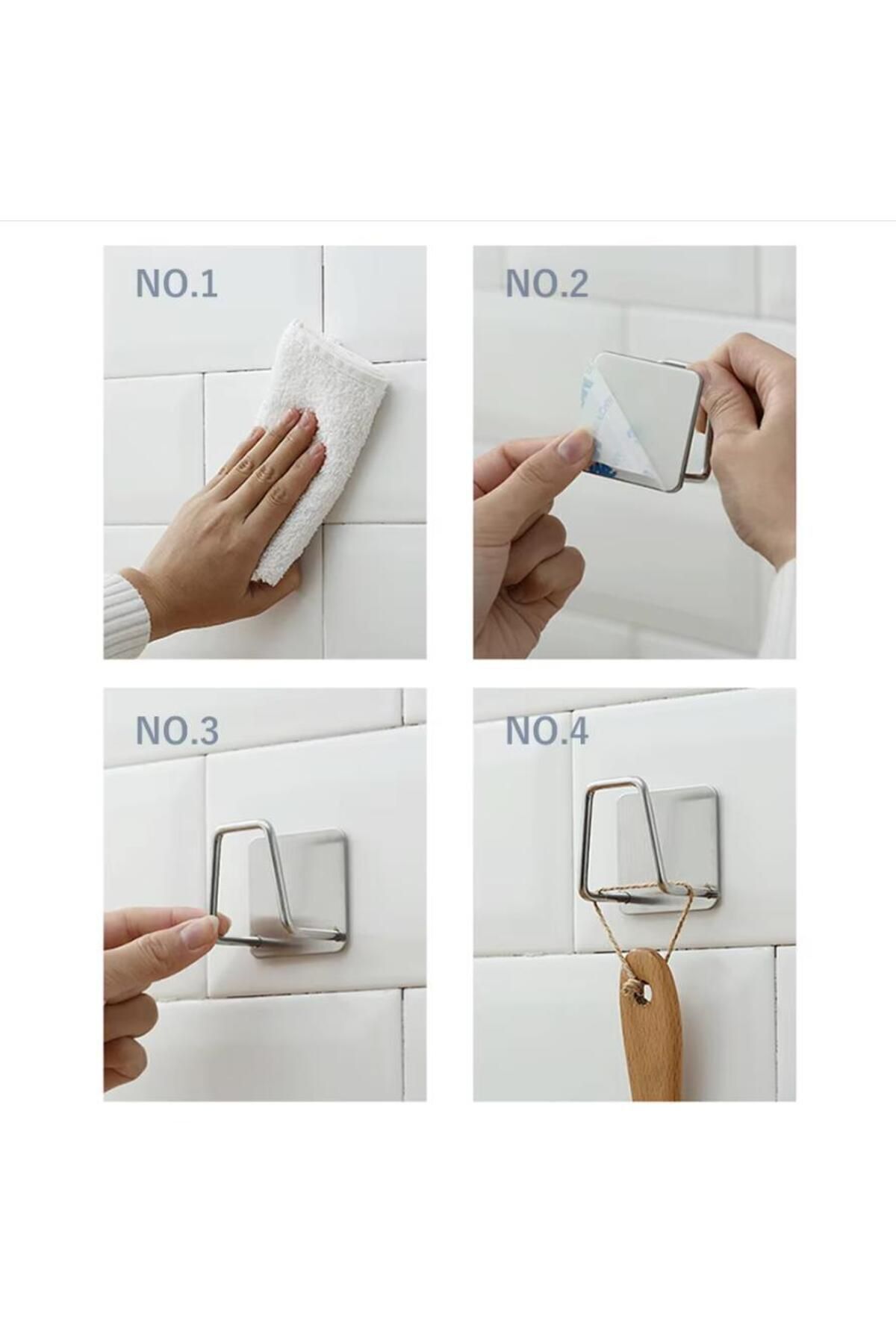 NO.1

NO.2

NO.3

NO.4