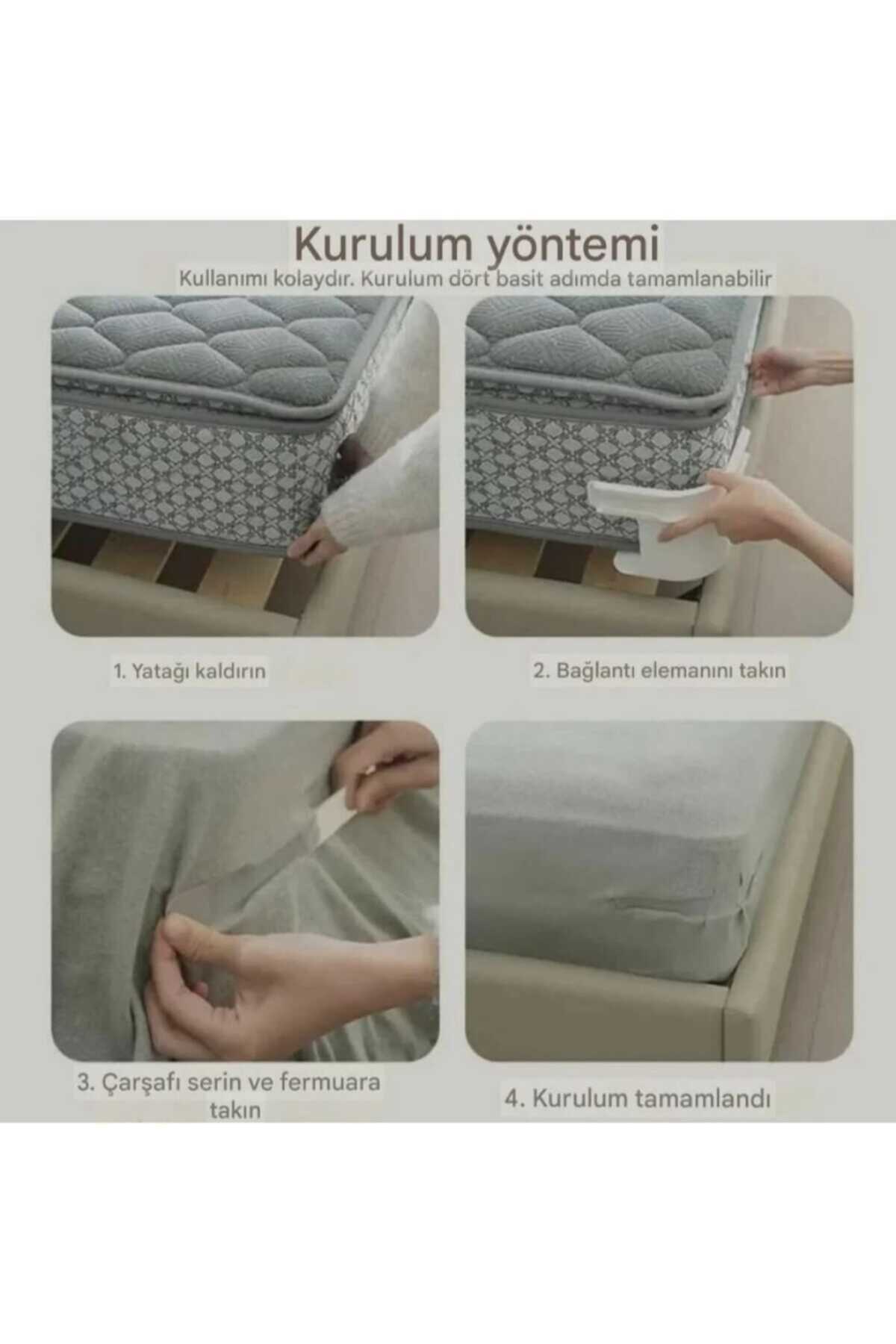 Kurulum yöntemi

Kullanımı kolaydır. Kurulum dört basit adımda tamamlanabilir

1. Yatağı kaldırın

2. Bağlantı elemanını takın

3. Çarşafı serin ve fermuara takın

4. Kurulum tamamlandı