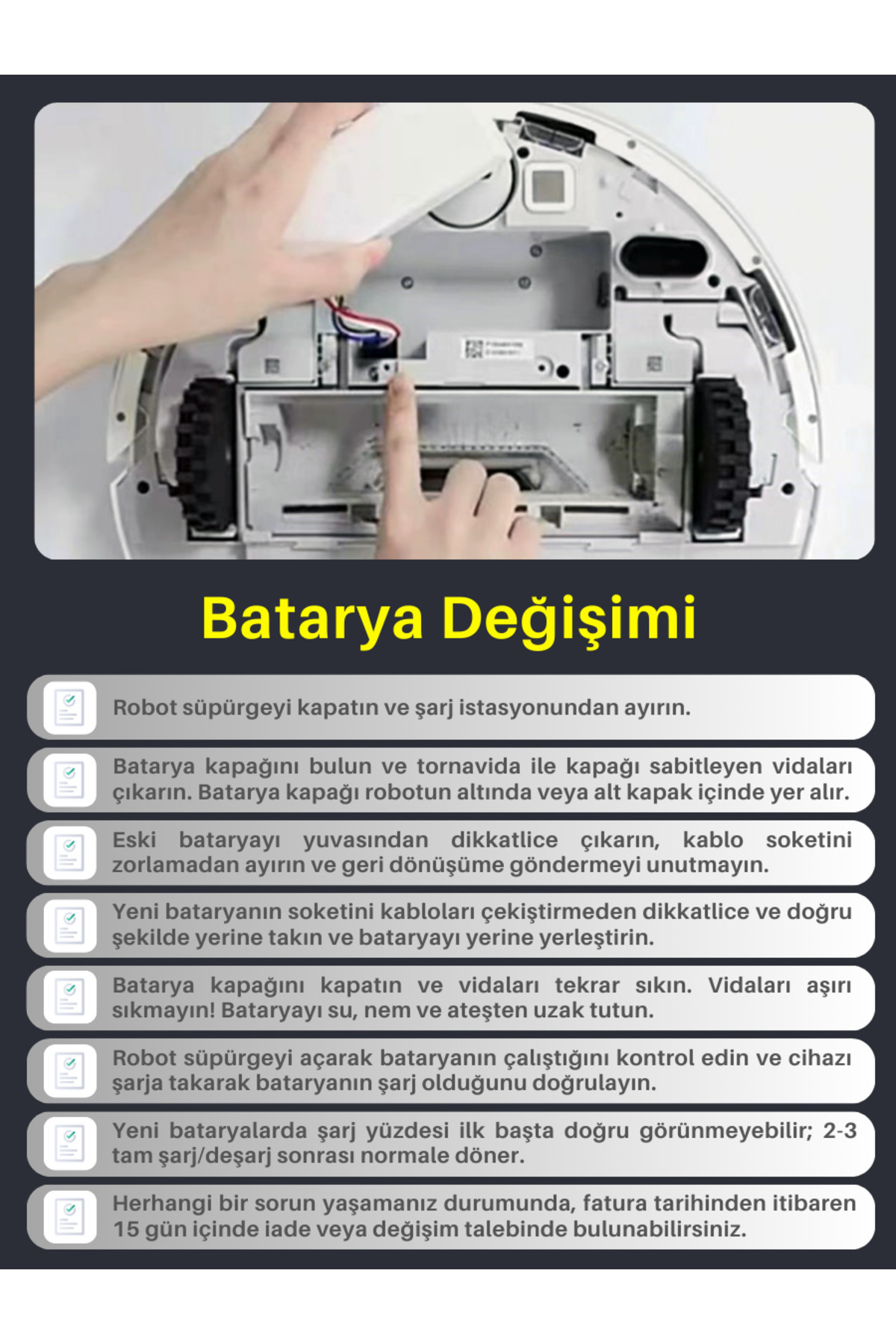 Batarya Değişimi

Robot süpürgeyi kapatın ve şarj istasyonundan ayırın.

Batarya kapağını bulun ve tornavida ile kapağı sabitleyen vidaları çıkarın. Batarya kapağı robotun altında veya alt kapak içinde yer alır.

Eski bataryayı yuvasından dikkatlice çıkarın, kablo soketini zorlamadan ayırın ve geri dönüşüme göndermeyi unutmayın.

Yeni bataryanın soketini kabloları çekiştirmeden dikkatlice ve doğru şekilde yerine takın ve bataryayı yerine yerleştirin.

Batarya kapağını kapatın ve vidaları tekrar sıkın. Vidaları aşırı sıkmayın! Bataryayı su, nem ve ateşten uzak tutun.

Robot süpürgeyi açarak bataryanın çalıştığını kontrol edin ve cihazı şarja takarak bataryanın şarj olduğunu doğrulayın.

Yeni bataryalarda şarj yüzdesi ilk başta doğru görünmeyebilir; 2-3 tam şarj/deşarj sonrası normale döner.

Herhangi bir sorun yaşamanız durumunda, fatura tarihinden itibaren 15 gün içinde iade veya değişim talebinde bulunabilirsiniz.