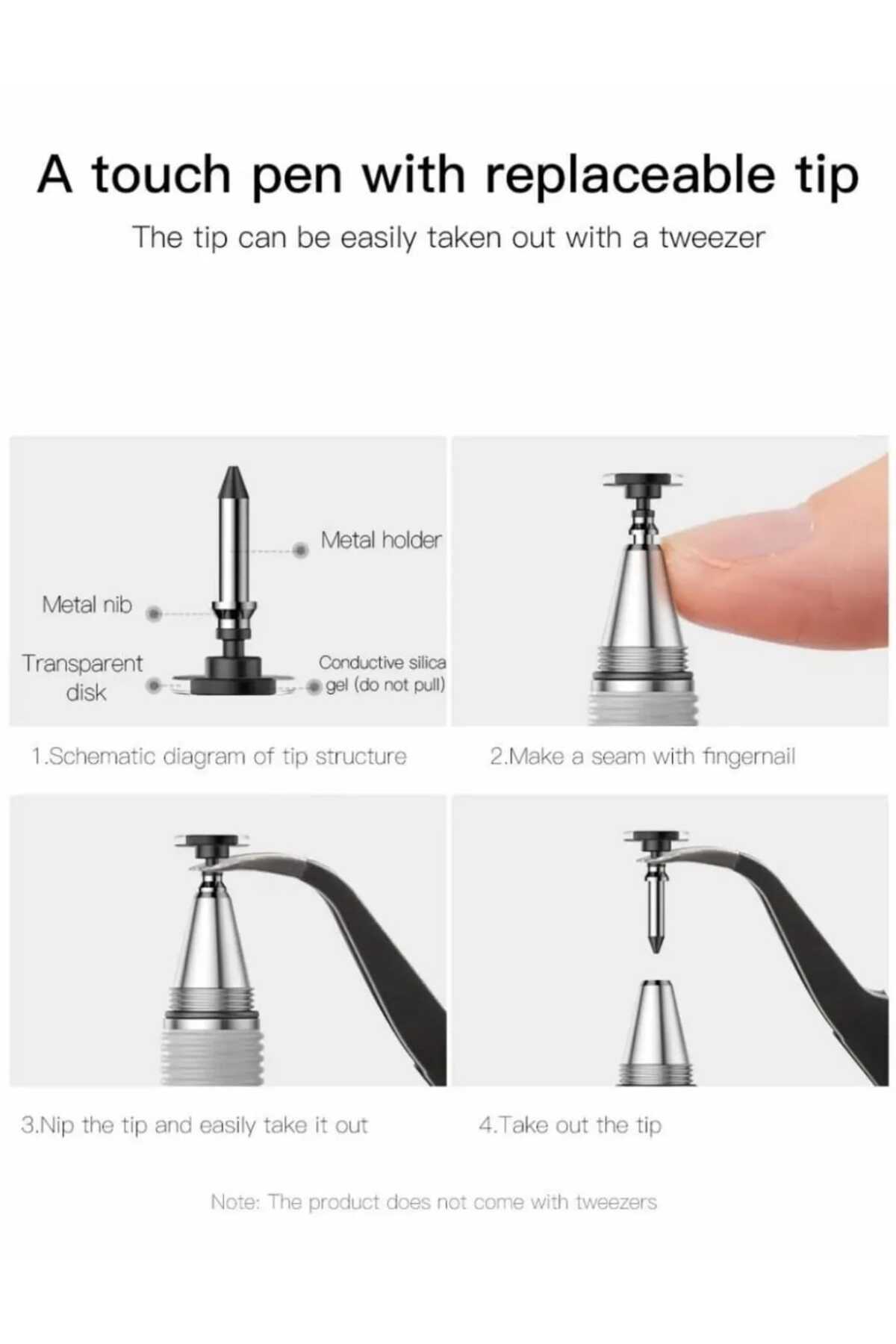 A touch pen with replaceable tip

The tip can be easily taken out with a tweezer

Metal holder

Metal nib

Transparent disk

Conductive silica gel (do not pull)

1.Schematic diagram of tip structure

2.Make a seam with fingernail

3.Nip the tip and easily take it out

4.Take out the tip

Note: The product does not come with tweezers