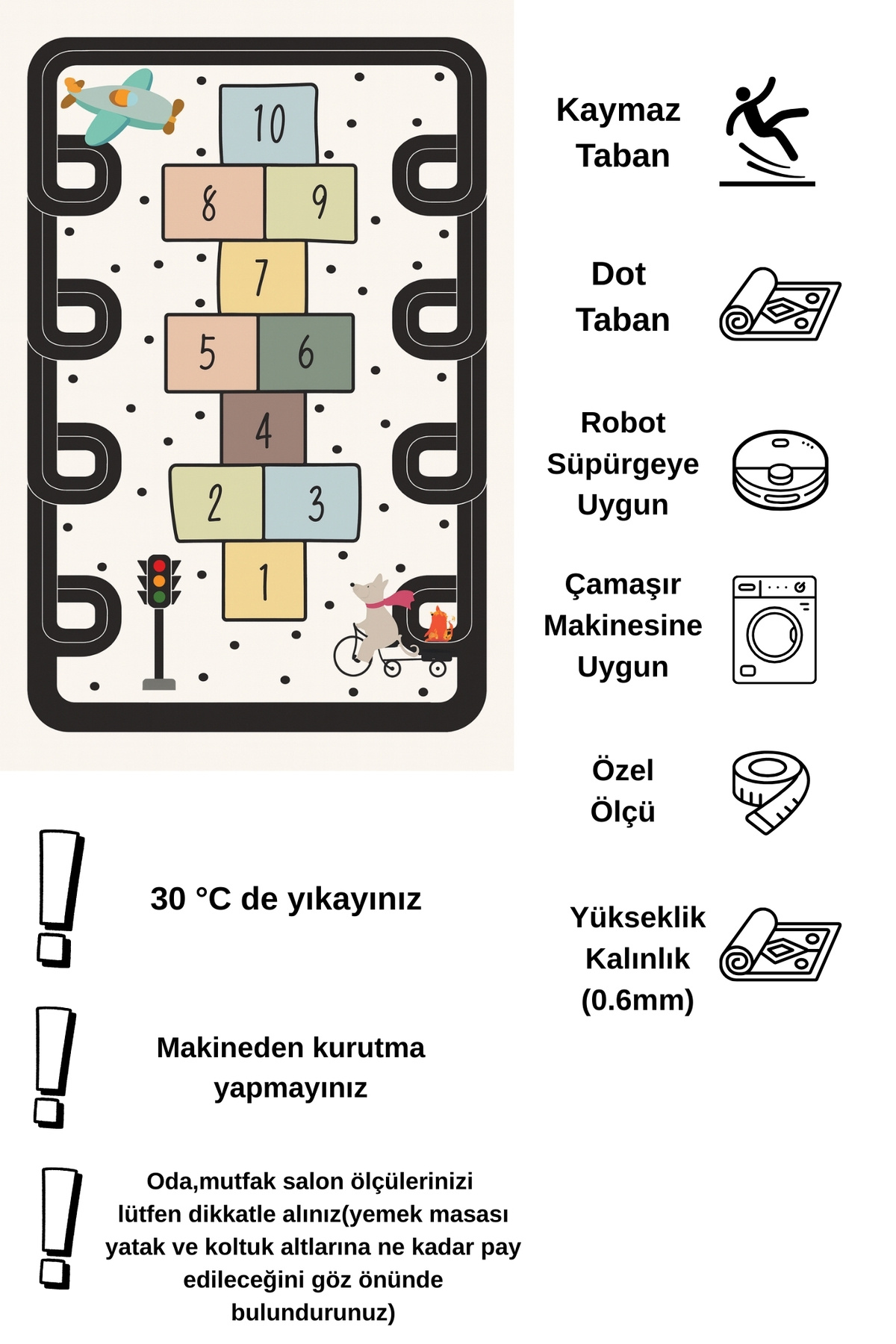 10
8
9
7
5
6
4
2
3
1

Kaymaz Taban

Dot Taban

Robot Süpürgeye Uygun

Çamaşır Makinesine Uygun

Özel Ölçü

Yükseklik Kalınlık (0.6mm)

30 °C de yıkayınız

Makineden kurutma yapmayınız

Oda,mutfak salon ölçülerinizi lütfen dikkatle alınız(yemek masası yatak ve koltuk altlarına ne kadar pay edileceğini göz önünde bulundurunuz)