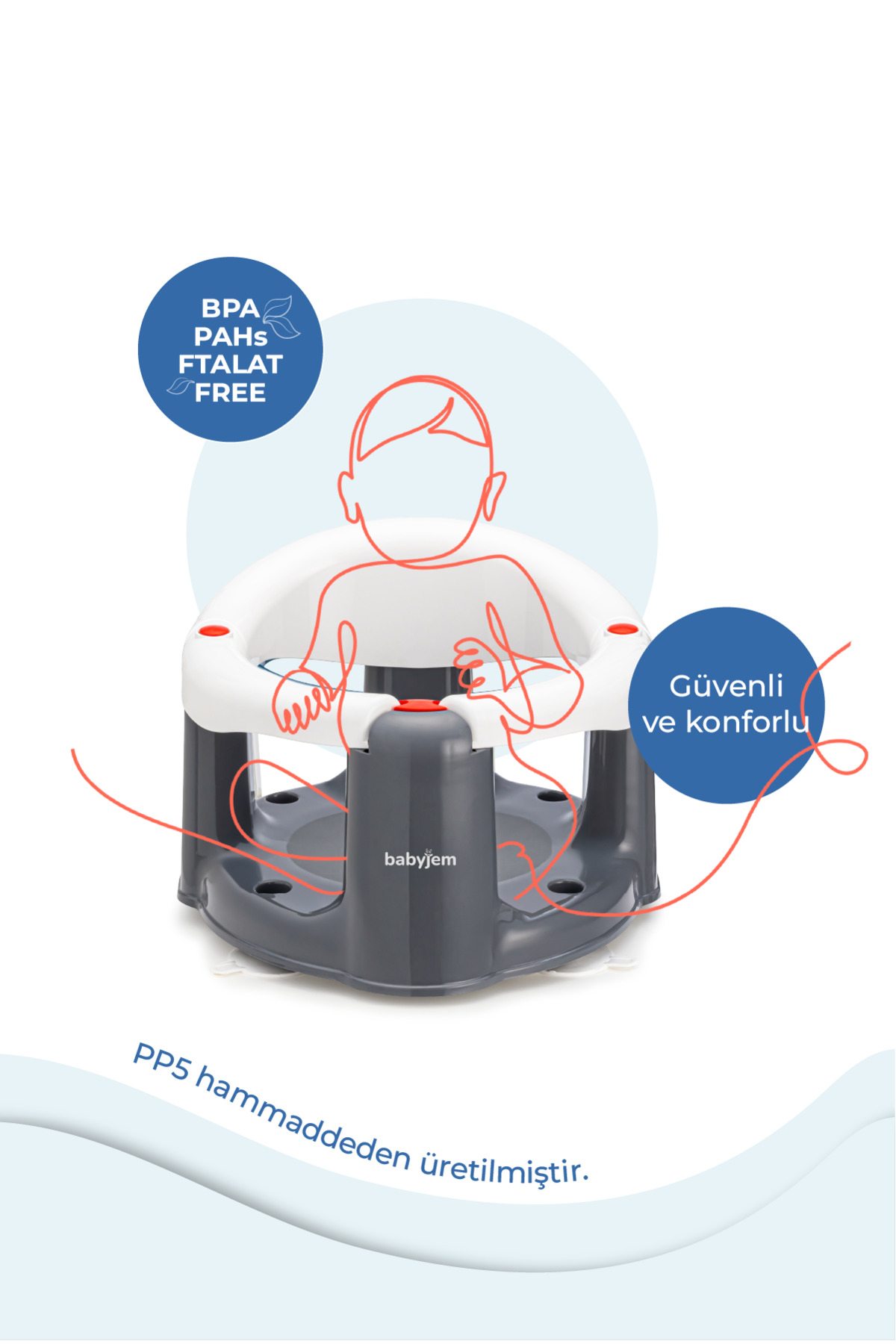 BPA
PAHs
FTALAT
FREE

Güvenli ve konforlu

babyjem

PP5 hammaddeden üretilmiştir.