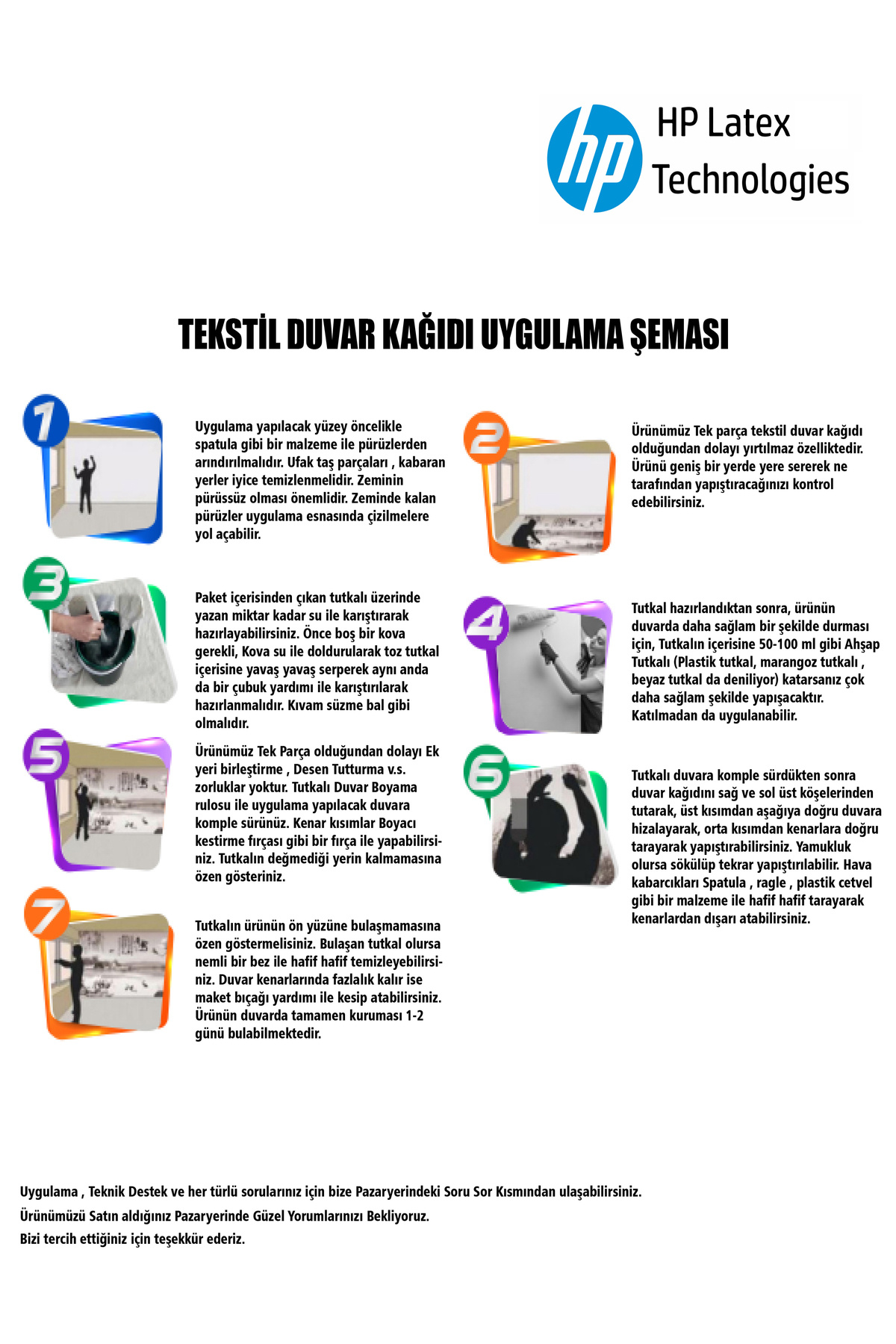 hp HP Latex Technologies

TEKSTİL DUVAR KAĞIDI UYGULAMA ŞEMASI

1

Uygulama yapılacak yüzey öncelikle spatula gibi bir malzeme ile pürüzlerden arındırılmalıdır. Ufak taş parçaları , kabaran yerler iyice temizlenmelidir. Zeminin pürüssüz olması önemlidir. Zeminde kalan pürüzler uygulama esnasında çizilmelere yol açabilir.

2

Ürünümüz Tek parça tekstil duvar kağıdı olduğundan dolayı yırtılmaz özelliktedir. Ürünü geniş bir yerde yere sererek ne tarafından yapıştıracağınızı kontrol edebilirsiniz.

3

Paket içerisinden çıkan tutkalı üzerinde yazan miktar kadar su ile karıştırarak hazırlayabilirsiniz. Önce boş bir kova gerekli, Kova su ile doldurularak toz tutkal içerisine yavaş yavaş serperek aynı anda da bir çubuk yardımı ile karıştırılarak hazırlanmalıdır. Kıvam süzme bal gibi olmalıdır.

4

Tutkal hazırlandıktan sonra, ürünün duvarda daha sağlam bir şekilde durması için, Tutkalın içerisine 50-100 ml gibi Ahşap Tutkalı (Plastik tutkal, marangoz tutkalı , beyaz tutkal da deniliyor) katarsanız çok daha sağlam şekilde yapışacaktır. Katılmadan da uygulanabilir.

5

Ürünümüz Tek Parça olduğundan dolayı Ek yeri birleştirme , Desen Tutturma v.s. zorluklar yoktur. Tutkalı Duvar Boyama rulosu ile uygulama yapılacak duvara komple sürünüz. Kenar kısımlar Boyacı kestirme fırçası gibi bir fırça ile yapabilirsiniz. Tutkalın değmediği yerin kalmamasına özen gösteriniz.

6

Tutkalı duvara komple sürdükten sonra duvar kağıdını sağ ve sol üst köşelerinden tutarak, üst kısımdan aşağıya doğru duvara hizalayarak, orta kısımdan kenarlara doğru tarayarak yapıştırabilirsiniz. Yamukluk olursa sökülüp tekrar yapıştırılabilir. Hava kabarcıkları Spatula , ragle , plastik cetvel gibi bir malzeme ile hafif hafif tarayarak kenarlardan dışarı atabilirsiniz.

7

Tutkalın ürünün ön yüzüne bulaşmamasına özen göstermelisiniz. Bulaşan tutkal olursa nemli bir bez ile hafif hafif temizleyebilirsiniz. Duvar kenarlarında fazlalık kalır ise maket bıçağı yardımı ile kesip atabilirsiniz. Ürünün duvarda tamamen kuruması 1-2 günü bulabilmektedir.

Uygulama , Teknik Destek ve her türlü sorularınız için bize Pazaryerindeki Soru Sor Kısmından ulaşabilirsiniz.
Ürünümüzü Satın aldığınız Pazaryerinde Güzel Yorumlarınızı Bekliyoruz.
Bizi tercih ettiğiniz için teşekkür ederiz.