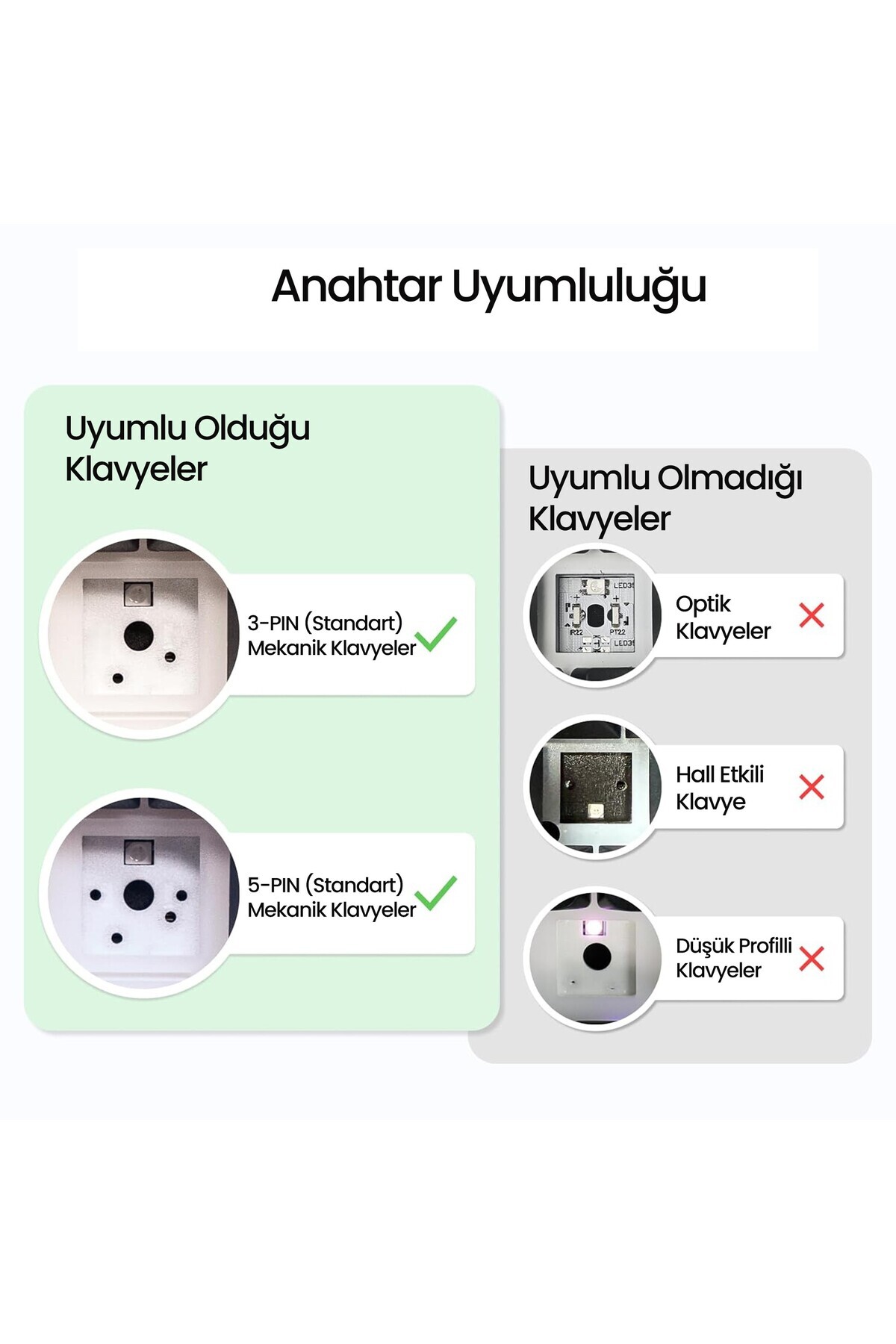 Anahtar Uyumluluğu

Uyumlu Olduğu Klavyeler

3-PIN (Standart) Mekanik Klavyeler

5-PIN (Standart) Mekanik Klavyeler

Uyumlu Olmadığı Klavyeler

LED3
IR22
PT22
LED3

Optik Klavyeler

Hall Etkili Klavye

Düşük Profilli Klavyeler