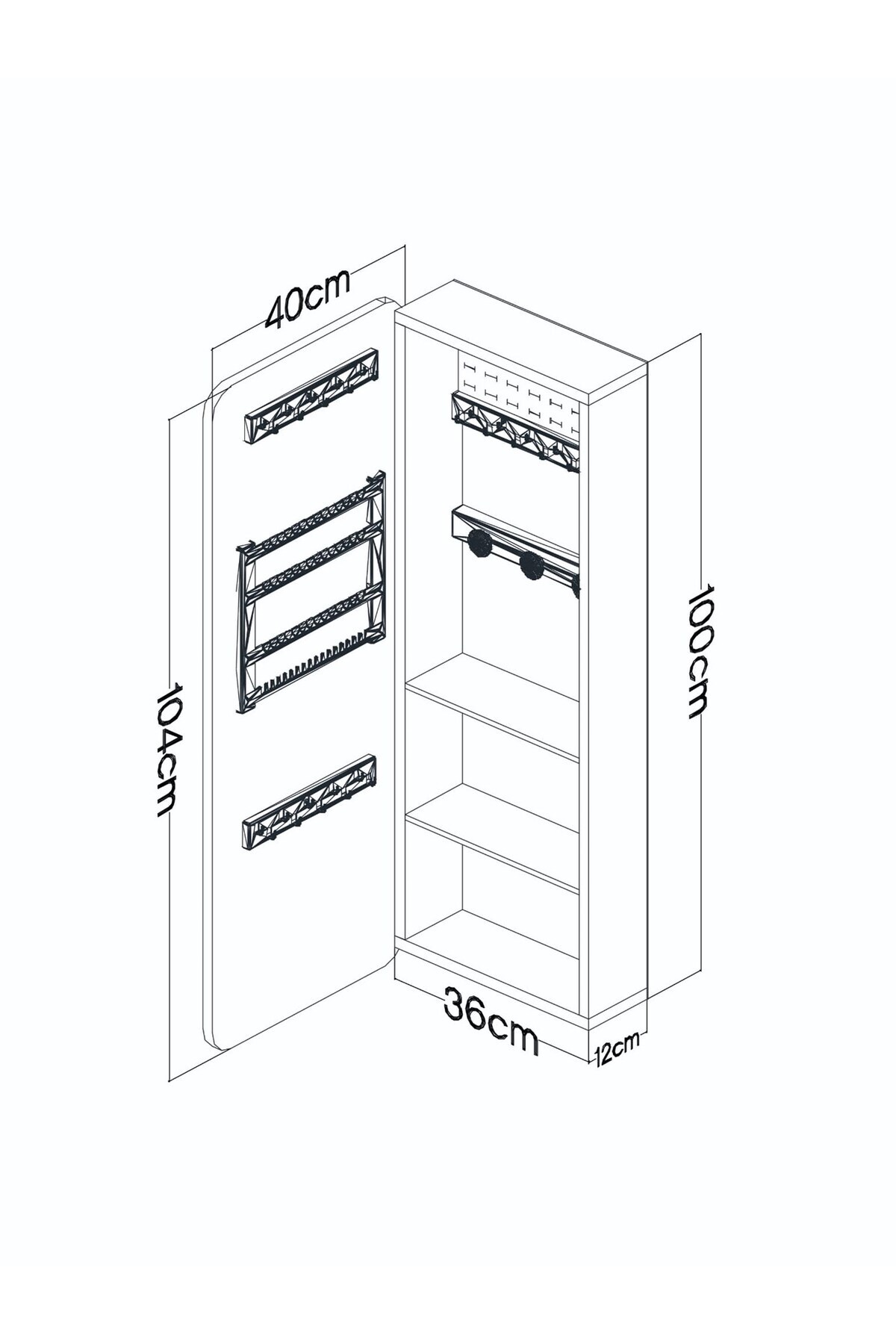 40cm

104cm

100cm

36cm

12cm