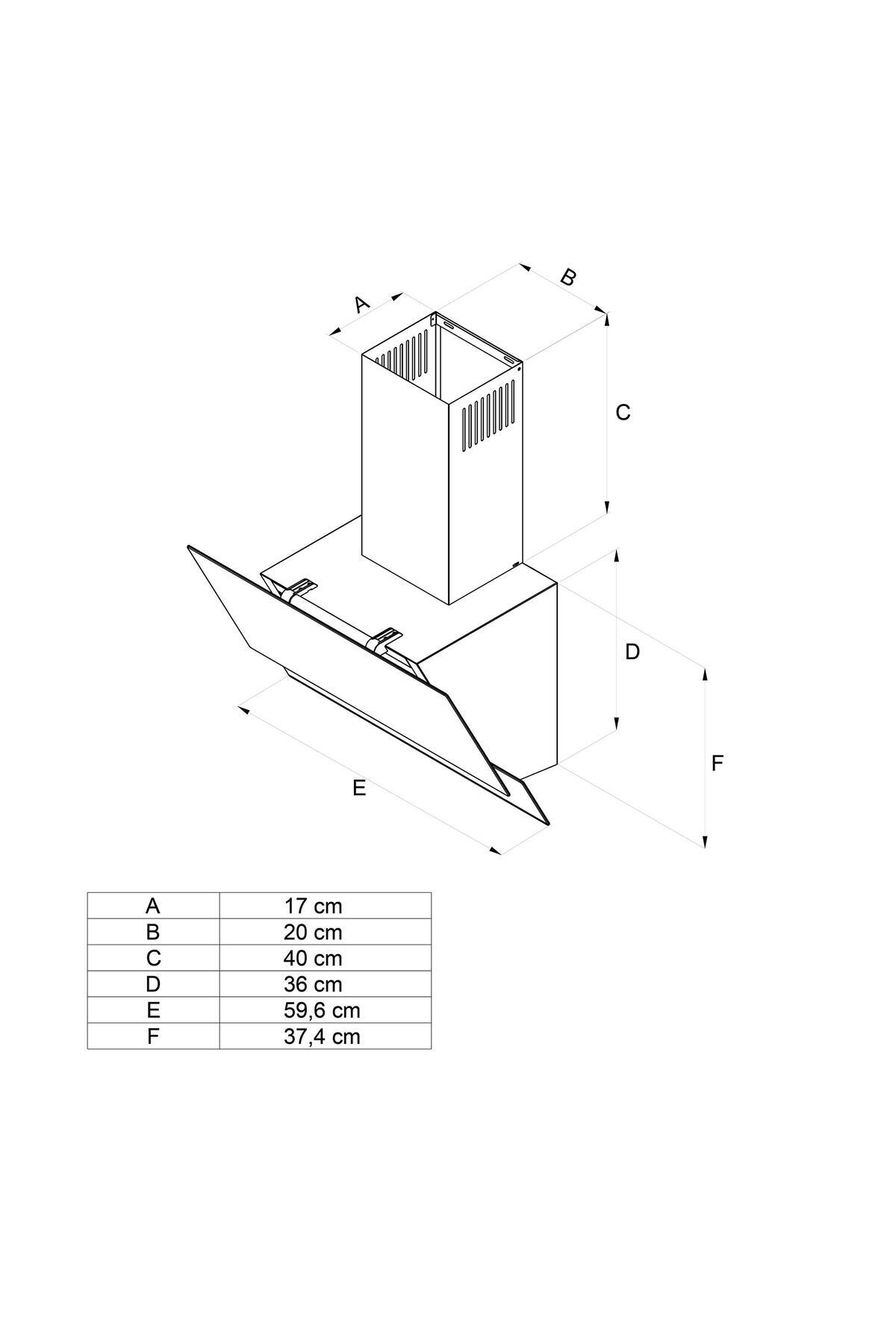 A

B

C

D

E

F

| A | 17 cm |
|---|---|
| B | 20 cm |
| C | 40 cm |
| D | 36 cm |
| E | 59,6 cm |
| F | 37,4 cm |