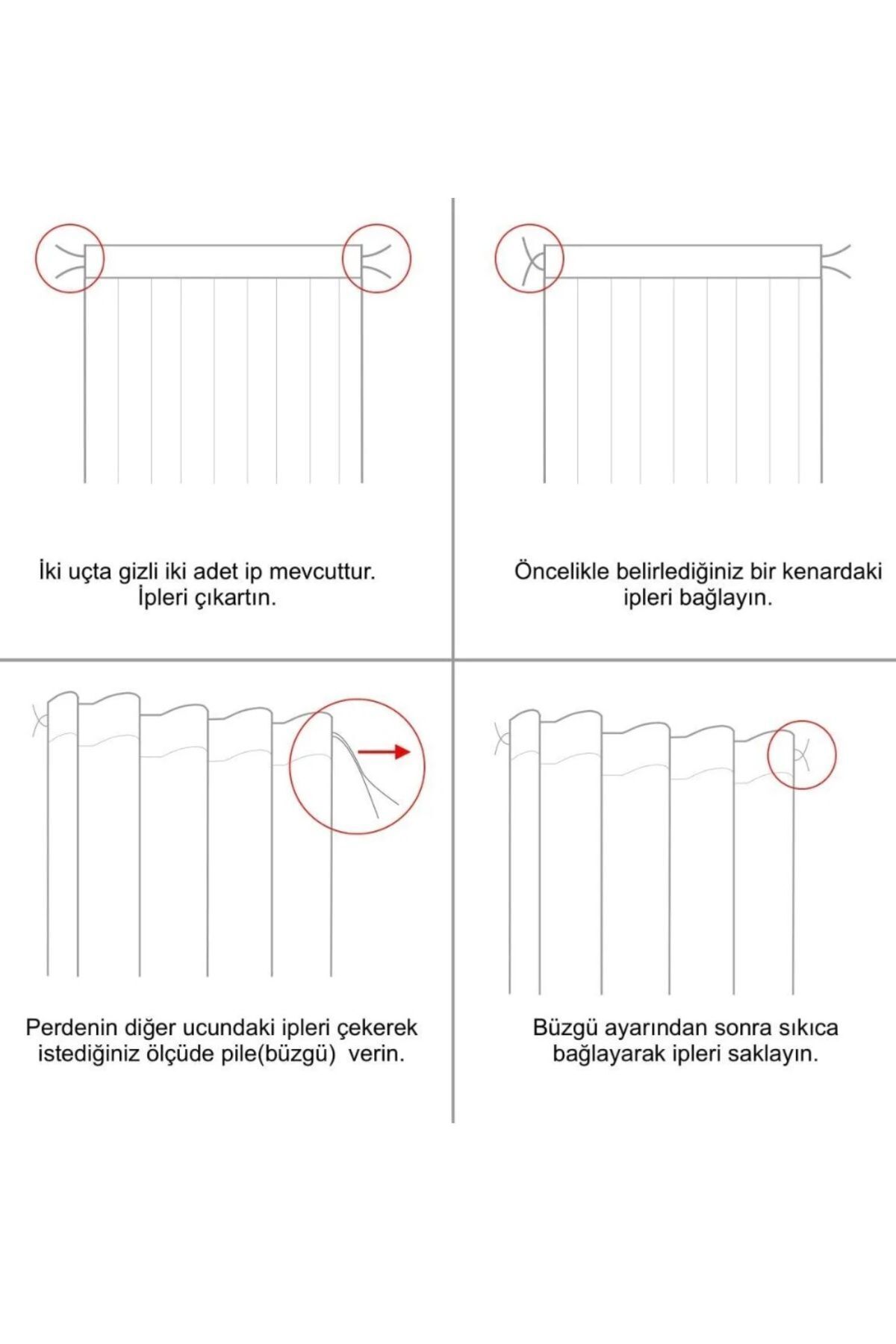 İki uçta gizli iki adet ip mevcuttur.
İpleri çıkartın.

Öncelikle belirlediğiniz bir kenardaki ipleri bağlayın.

Perdenin diğer ucundaki ipleri çekerek istediğiniz ölçüde pile(büzgü) verin.

Büzgü ayarından sonra sıkıca bağlayarak ipleri saklayın.