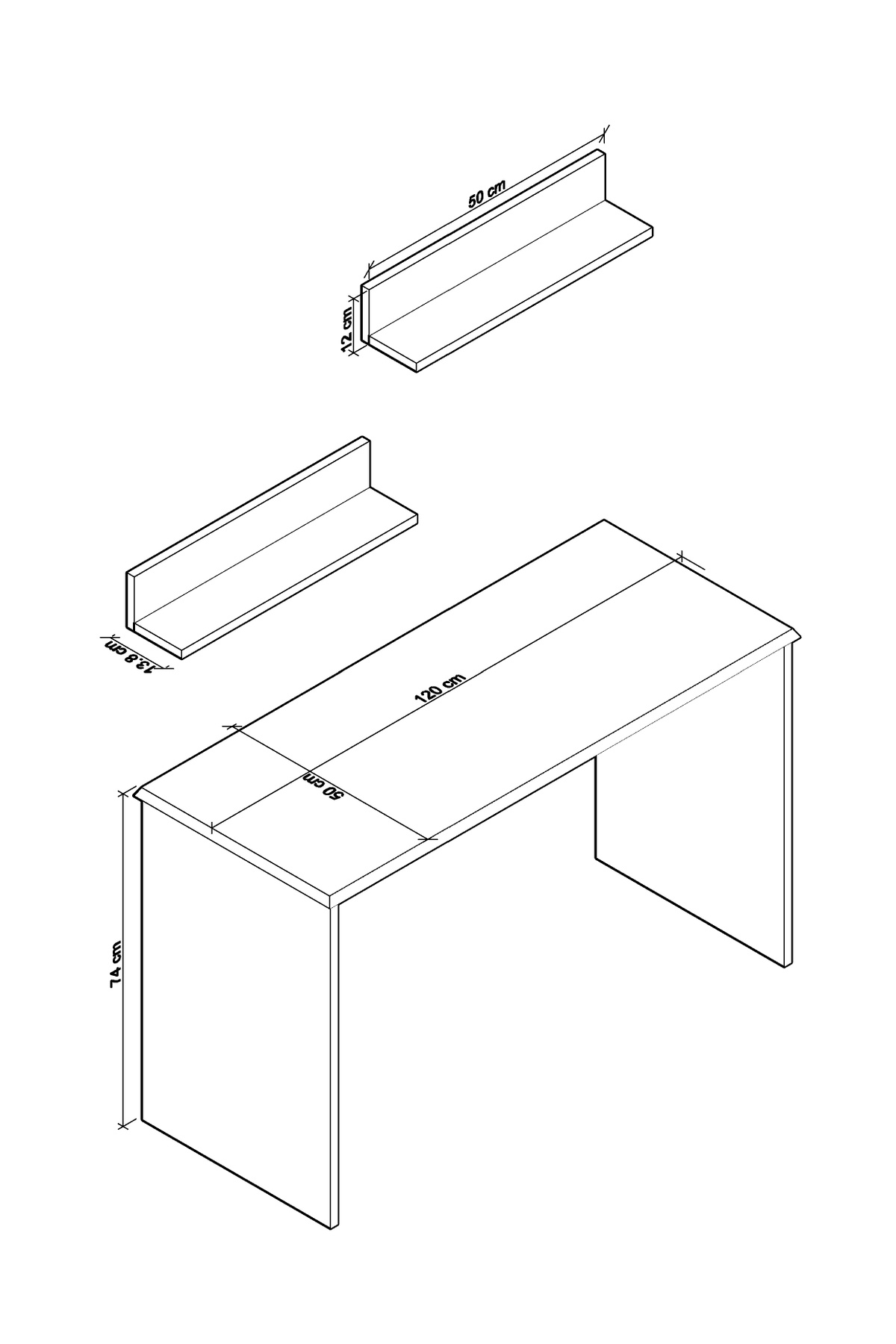 50 cm

12 cm

13.8 cm

120 cm

50 cm

74 cm