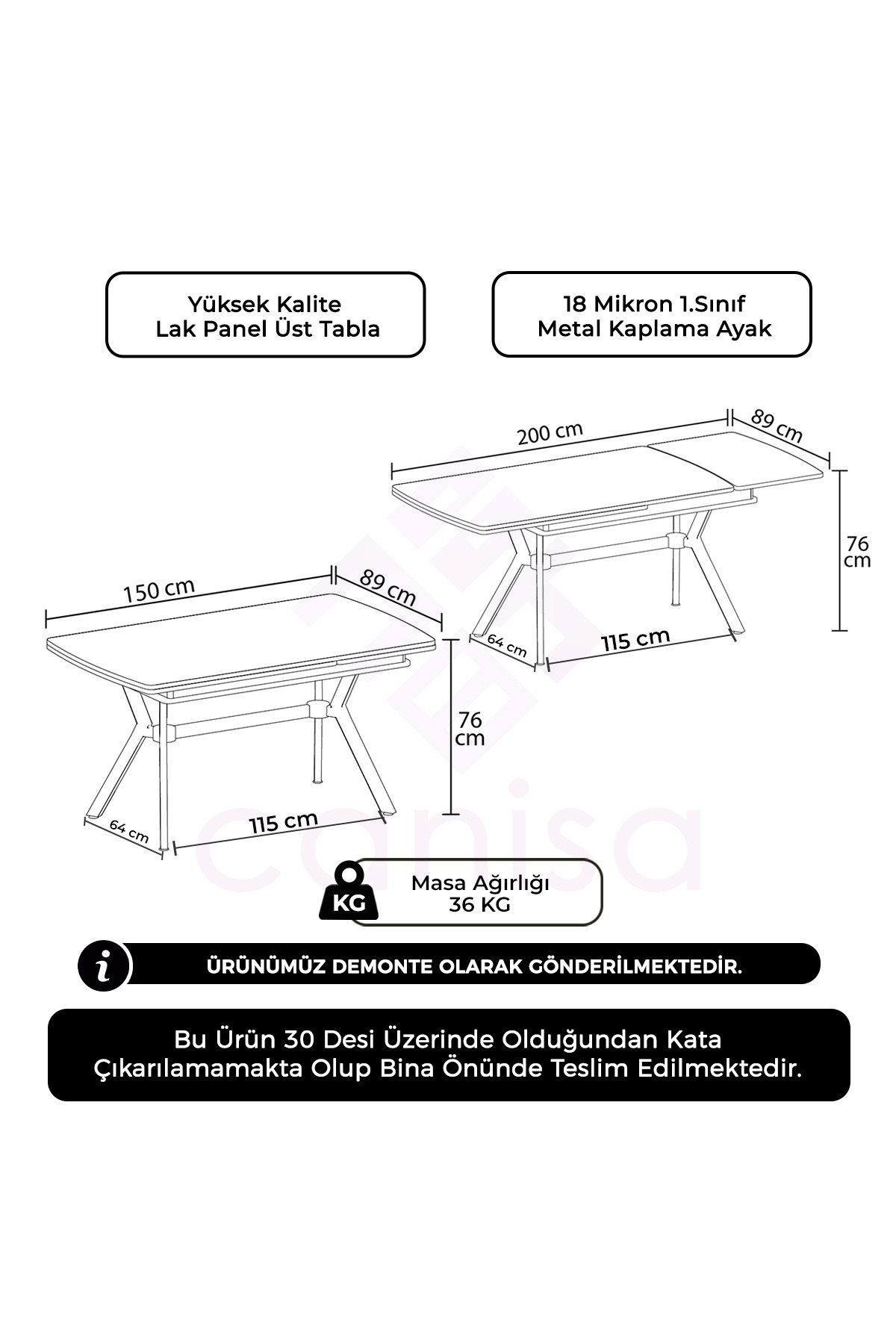 Yüksek Kalite
Lak Panel Üst Tabla

18 Mikron 1.Sınıf
Metal Kaplama Ayak

200 cm

89 cm

76 cm

64 cm

115 cm

150 cm

89 cm

76 cm

64 cm

115 cm

canisa

KG

Masa Ağırlığı
36 KG

i

ÜRÜNÜMÜZ DEMONTE OLARAK GÖNDERİLMEKTEDİR.

Bu Ürün 30 Desi Üzerinde Olduğundan Kata Çıkarılamamakta Olup Bina Önünde Teslim Edilmektedir.