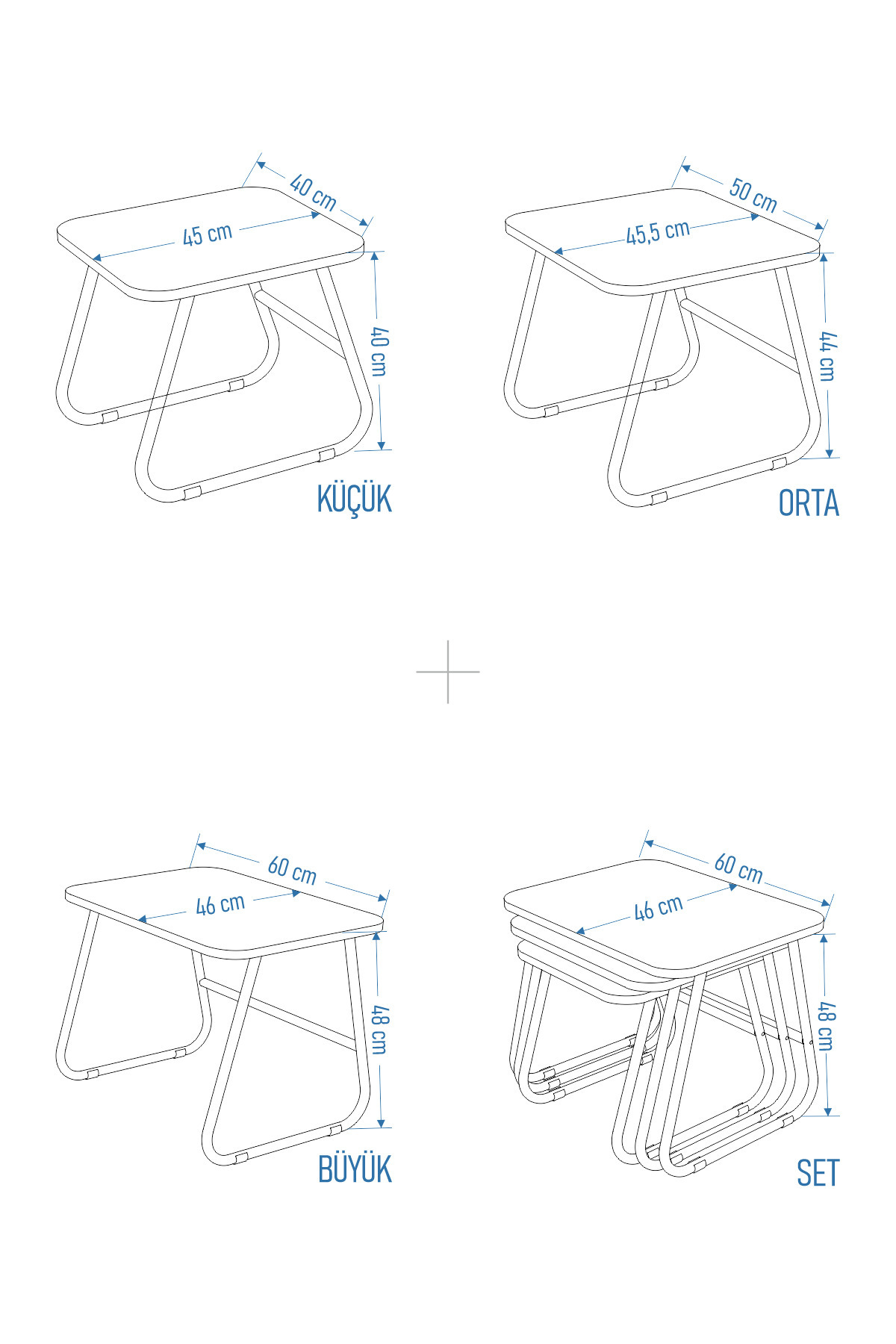 40 cm
45 cm
40 cm
KÜÇÜK

50 cm
45,5 cm
44 cm
ORTA

60 cm
46 cm
48 cm
BÜYÜK

60 cm
46 cm
48 cm
SET