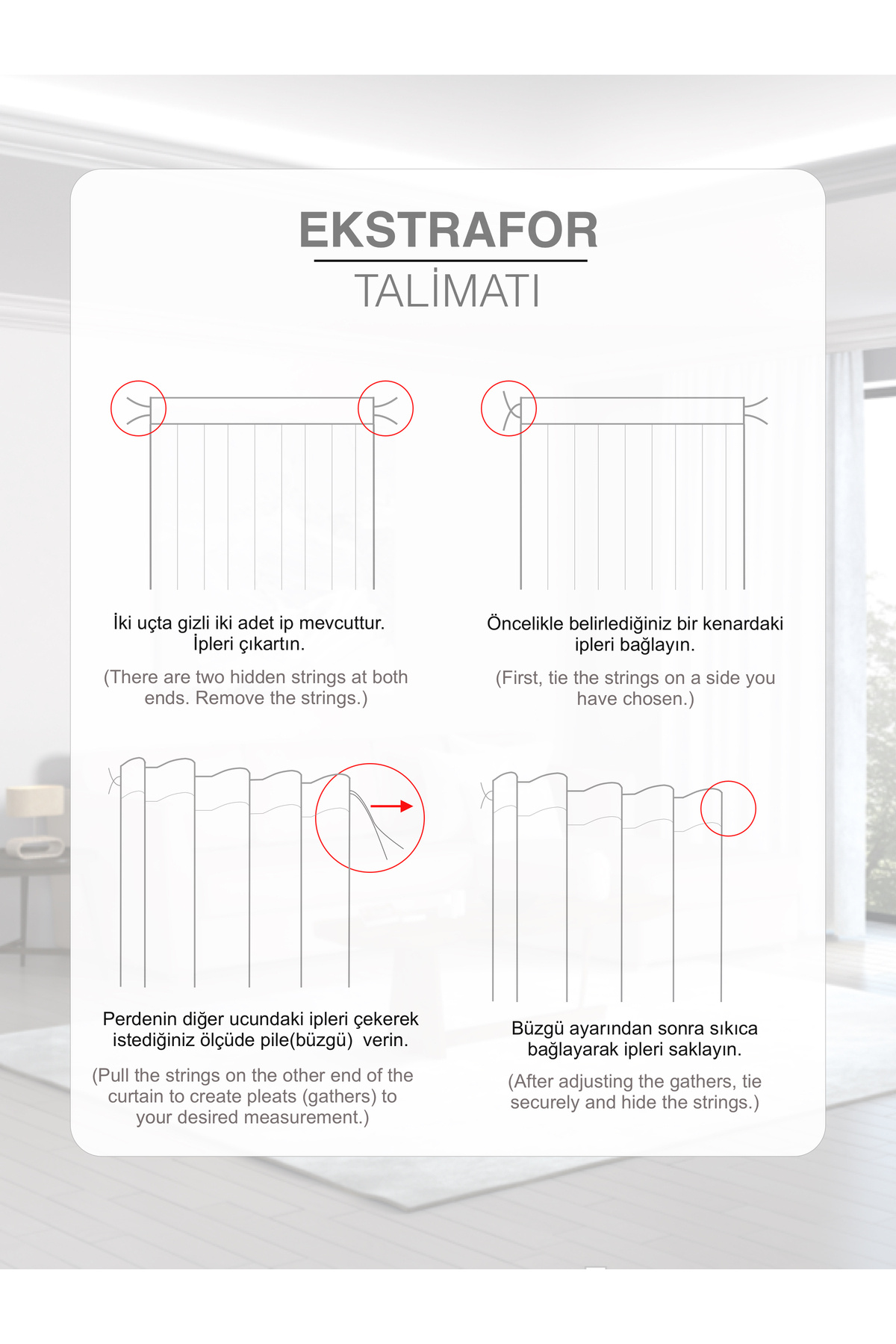 EKSTRAFOR
TALİMATI

İki uçta gizli iki adet ip mevcuttur. İpleri çıkartın.

(There are two hidden strings at both ends. Remove the strings.)

Öncelikle belirlediğiniz bir kenardaki ipleri bağlayın.

(First, tie the strings on a side you have chosen.)

Perdenin diğer ucundaki ipleri çekerek istediğiniz ölçüde pile(büzgü) verin.

(Pull the strings on the other end of the curtain to create pleats (gathers) to your desired measurement.)

Büzgü ayarından sonra sıkıca bağlayarak ipleri saklayın.

(After adjusting the gathers, tie securely and hide the strings.)