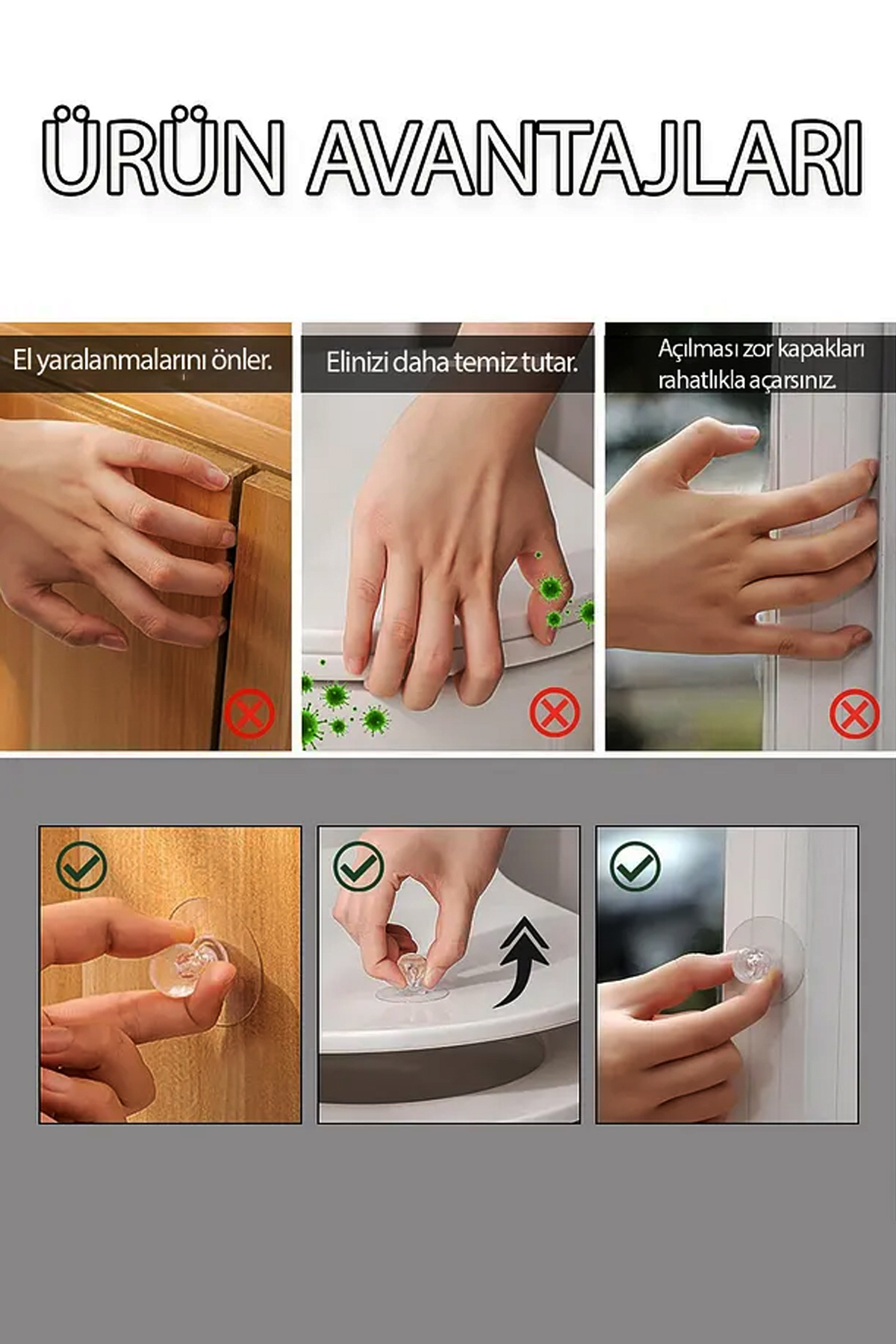 ÜRÜN AVANTAJLARI

El yaralanmalarını önler.

Elinizi daha temiz tutar.

Açılması zor kapakları rahatlıkla açarsınız.