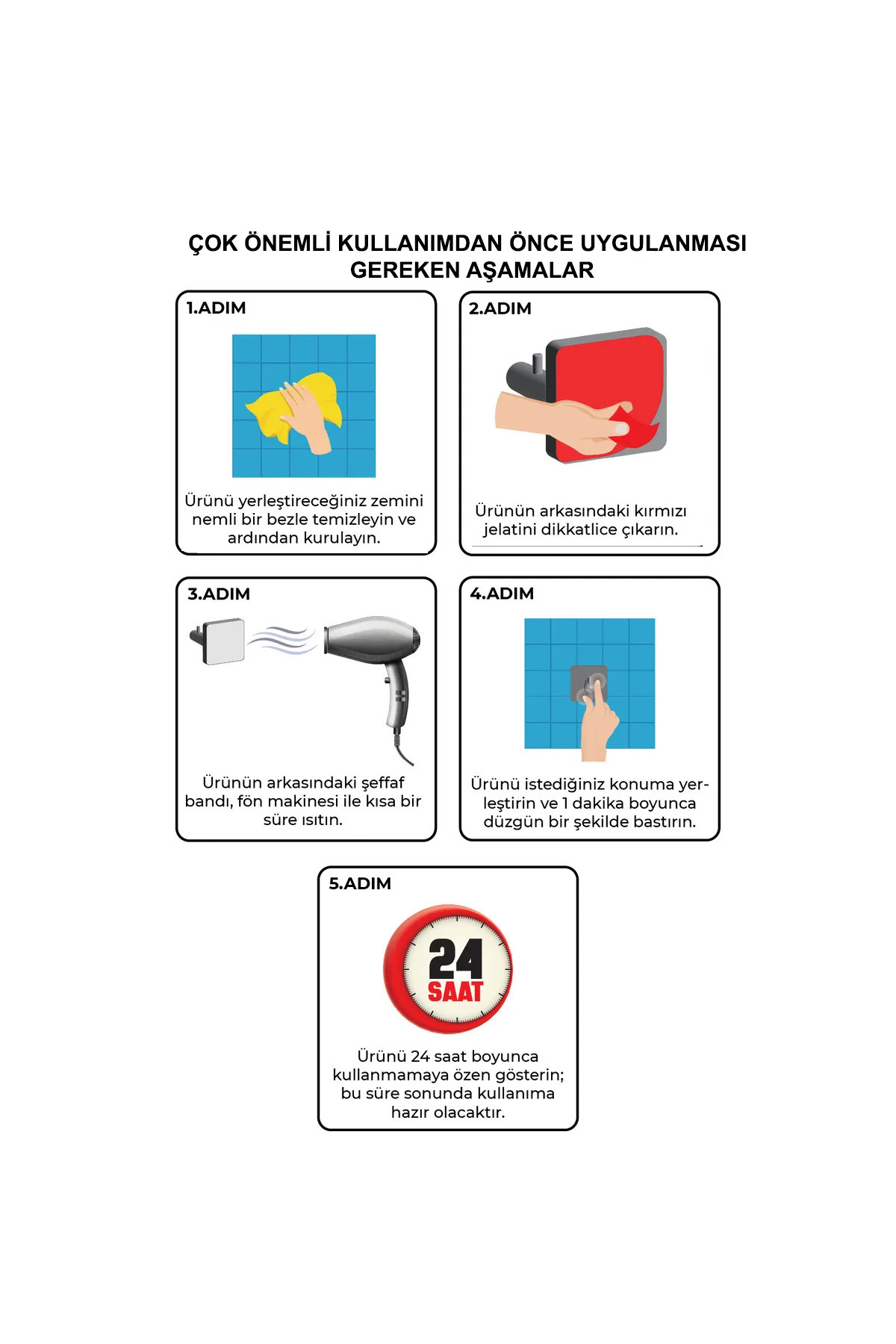 ÇOK ÖNEMLİ KULLANIMDAN ÖNCE UYGULANMASI GEREKEN AŞAMALAR

1.ADIM

Ürünü yerleştireceğiniz zemini nemli bir bezle temizleyin ve ardından kurulayın.

2.ADIM

Ürünün arkasındaki kırmızı jelatini dikkatlice çıkarın.

3.ADIM

Ürünün arkasındaki şeffaf bandı, fön makinesi ile kısa bir süre ısıtın.

4.ADIM

Ürünü istediğiniz konuma yerleştirin ve 1 dakika boyunca düzgün bir şekilde bastırın.

5.ADIM

24
SAAT

Ürünü 24 saat boyunca kullanmamaya özen gösterin; bu süre sonunda kullanıma hazır olacaktır.