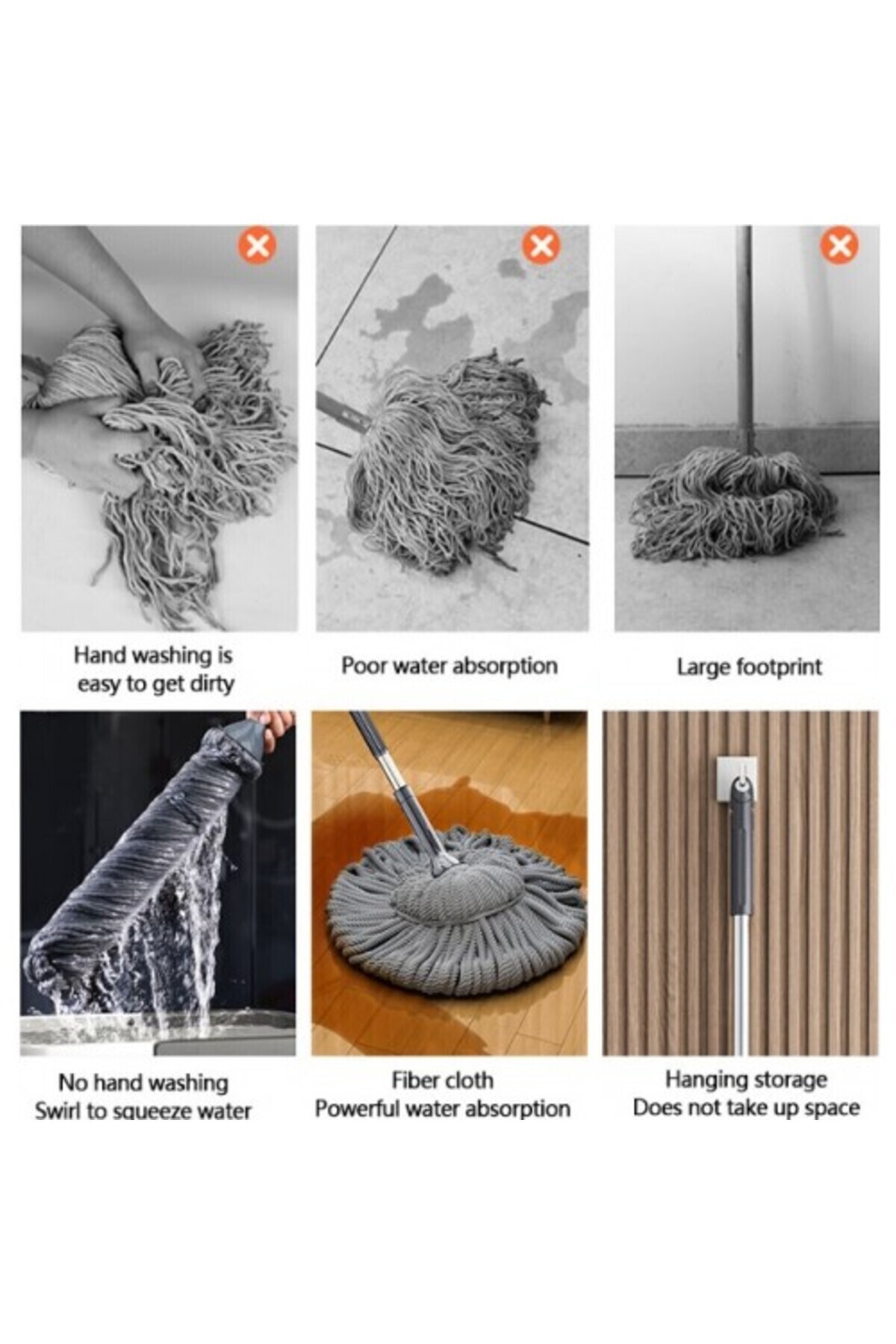 Hand washing is easy to get dirty

Poor water absorption

Large footprint

No hand washing
Swirl to squeeze water

Fiber cloth
Powerful water absorption

Hanging storage
Does not take up space