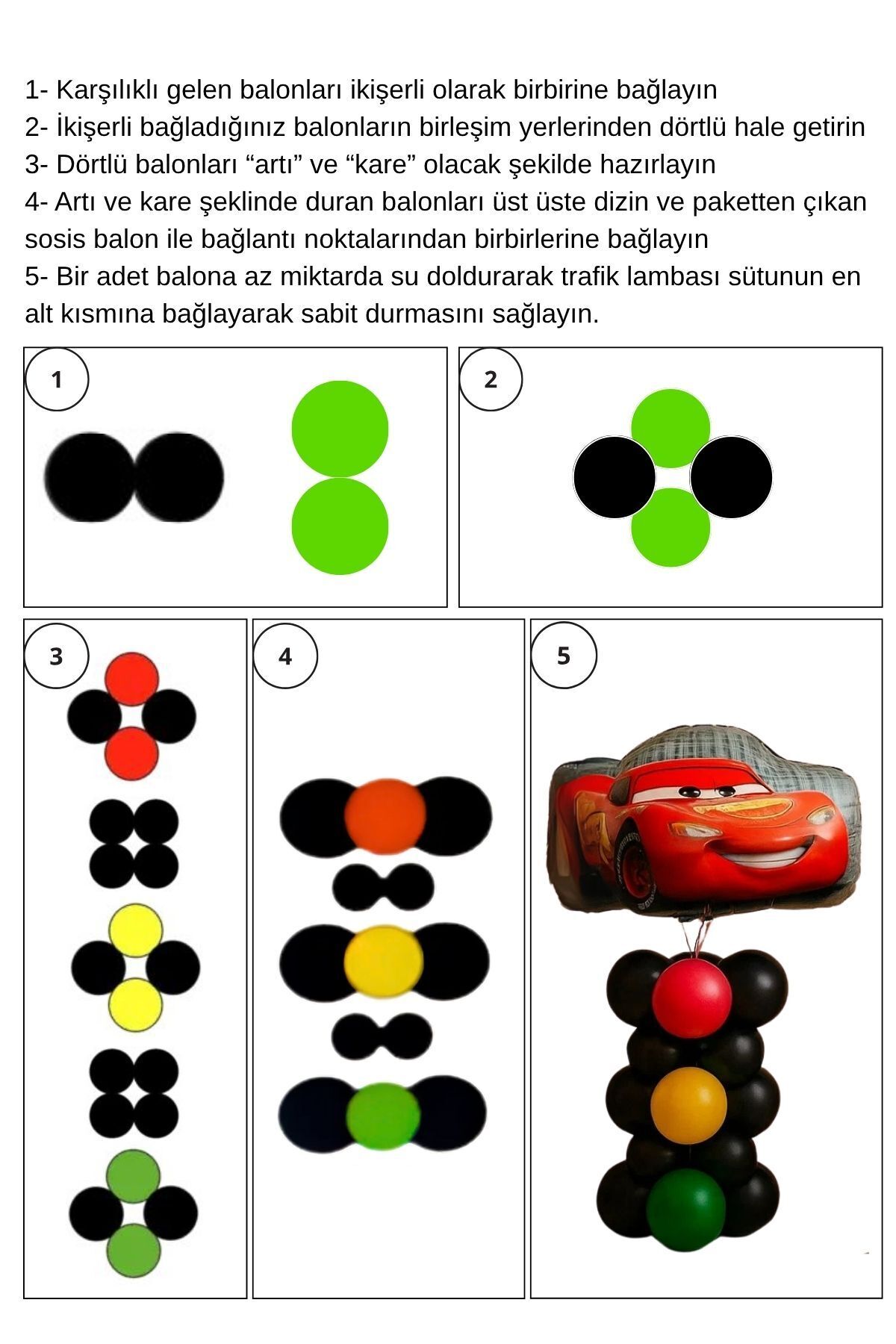 1- Karşılıklı gelen balonları ikişerli olarak birbirine bağlayın
2- İkişerli bağladığınız balonların birleşim yerlerinden dörtlü hale getirin
3- Dörtlü balonları “artı” ve “kare” olacak şekilde hazırlayın
4- Artı ve kare şeklinde duran balonları üst üste dizin ve paketten çıkan sosis balon ile bağlantı noktalarından birbirlerine bağlayın
5- Bir adet balona az miktarda su doldurarak trafik lambası sütunun en alt kısmına bağlayarak sabit durmasını sağlayın.

1

2

3

4

5