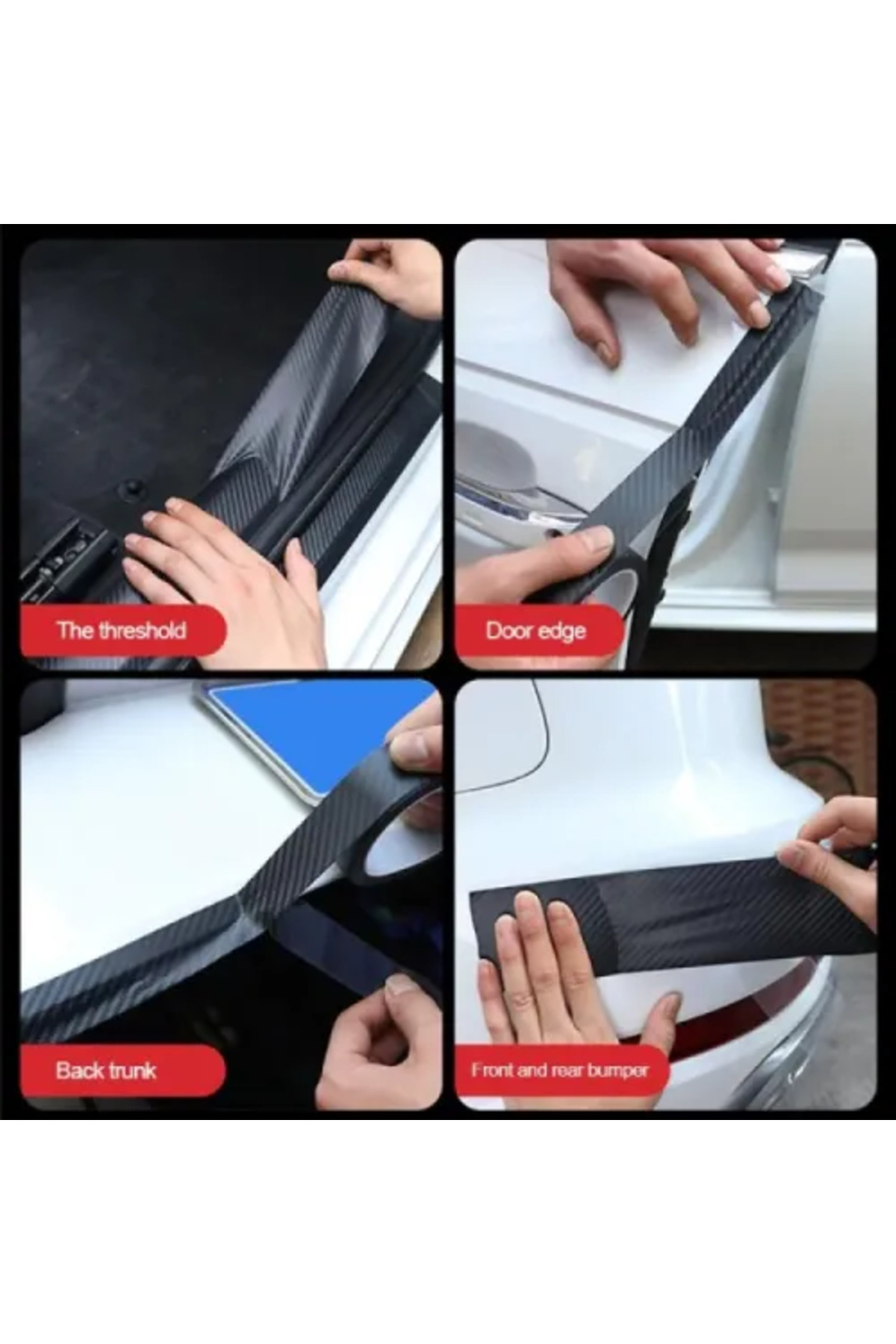 The threshold

Door edge

Back trunk

Front and rear bumper