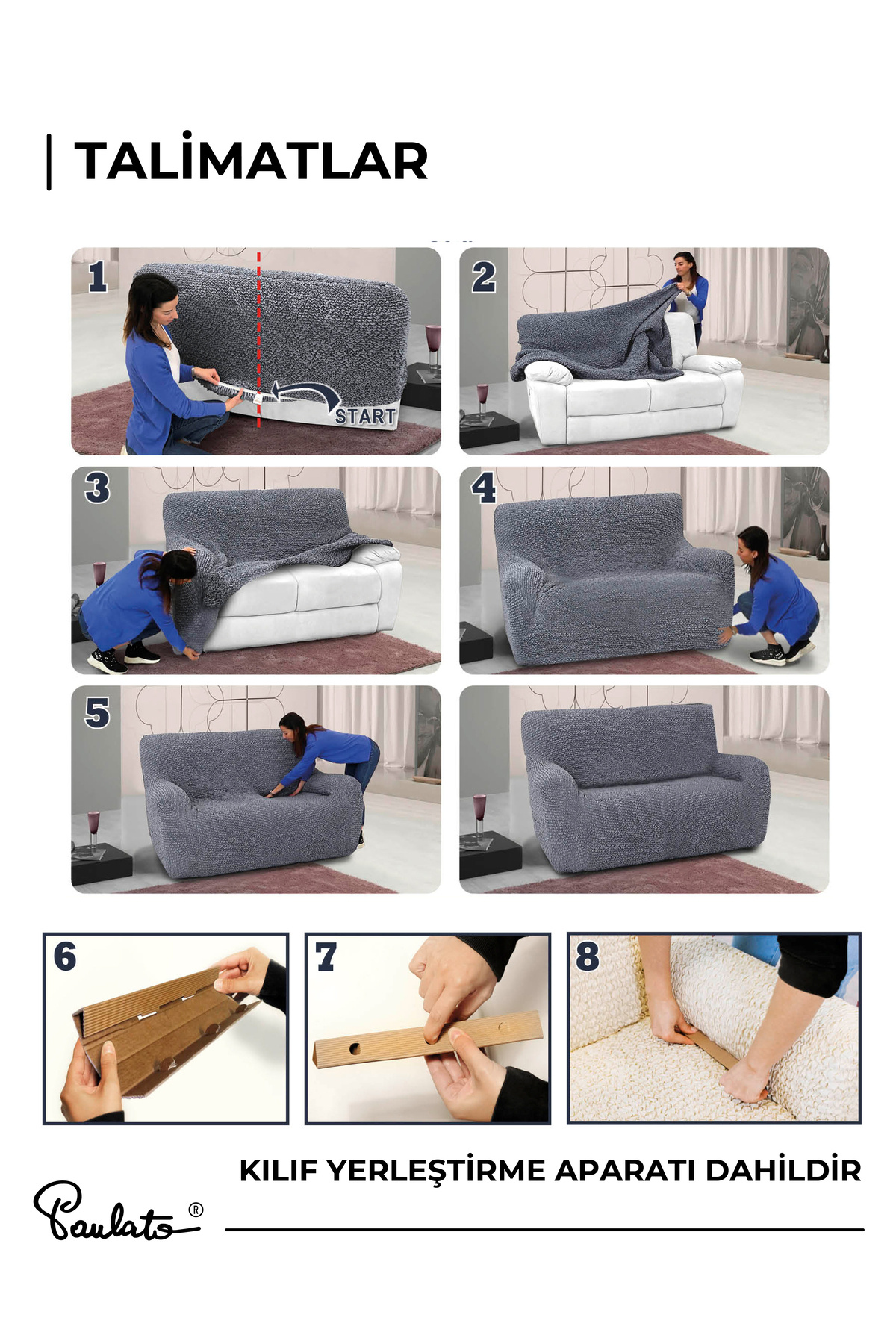 TALİMATLAR

1

START

2

3

4

5

6

7

8

KILIF YERLEŞTİRME APARATI DAHİLDİR

Paulato®