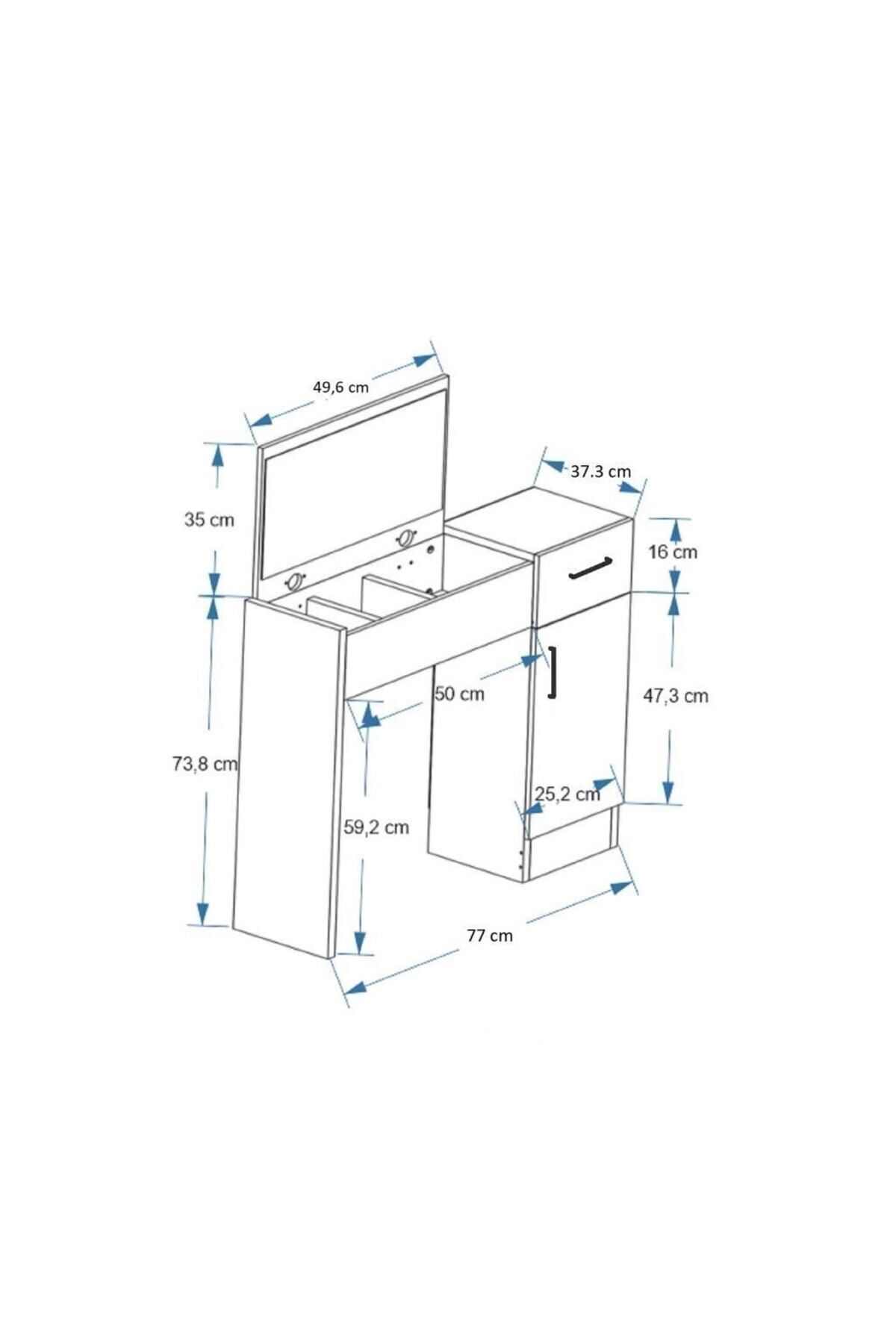 49,6 cm

37.3 cm

35 cm

16 cm

50 cm

47,3 cm

73,8 cm

25,2 cm

59,2 cm

77 cm