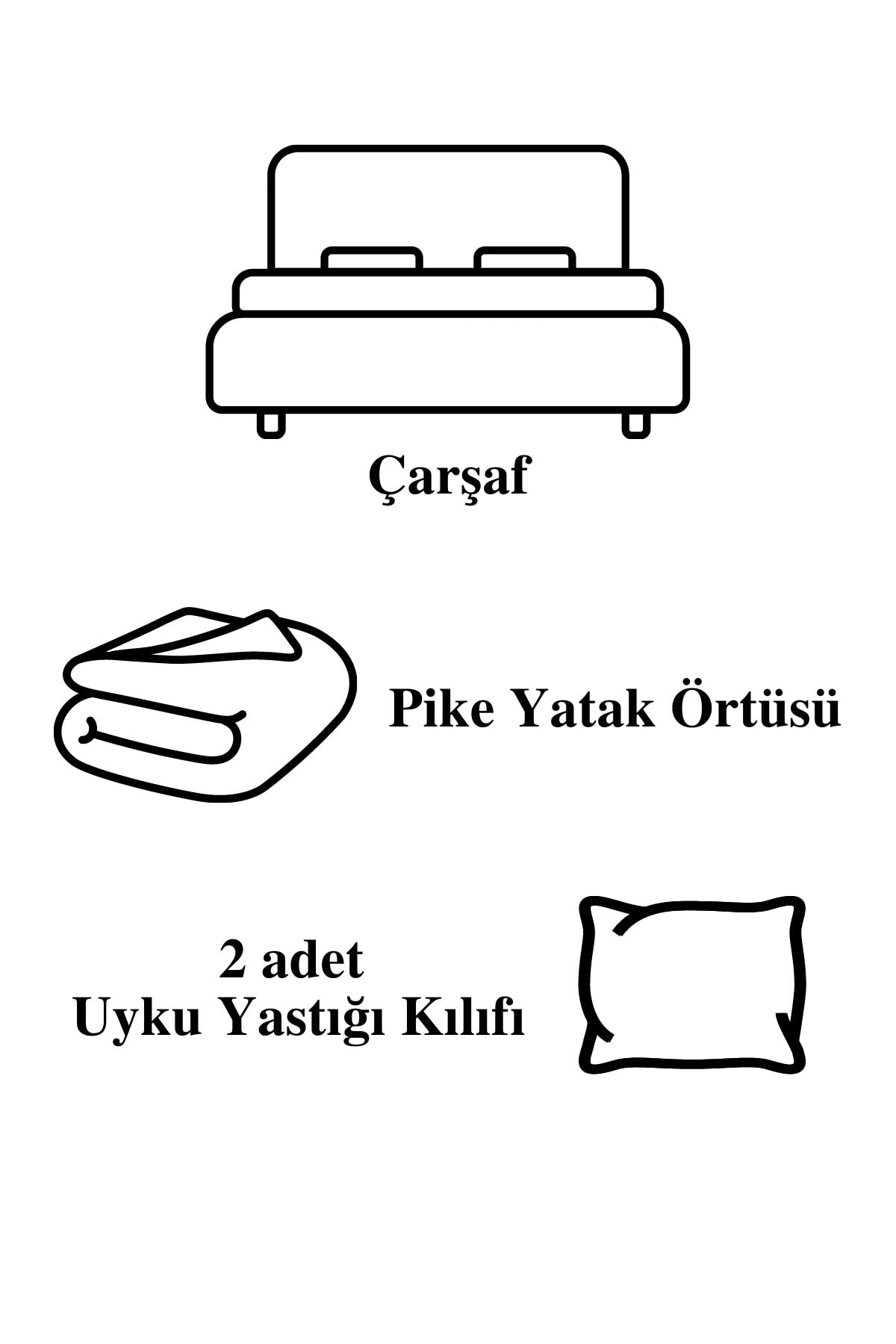 Çarşaf

Pike Yatak Örtüsü

2 adet
Uyku Yastığı Kılıfı