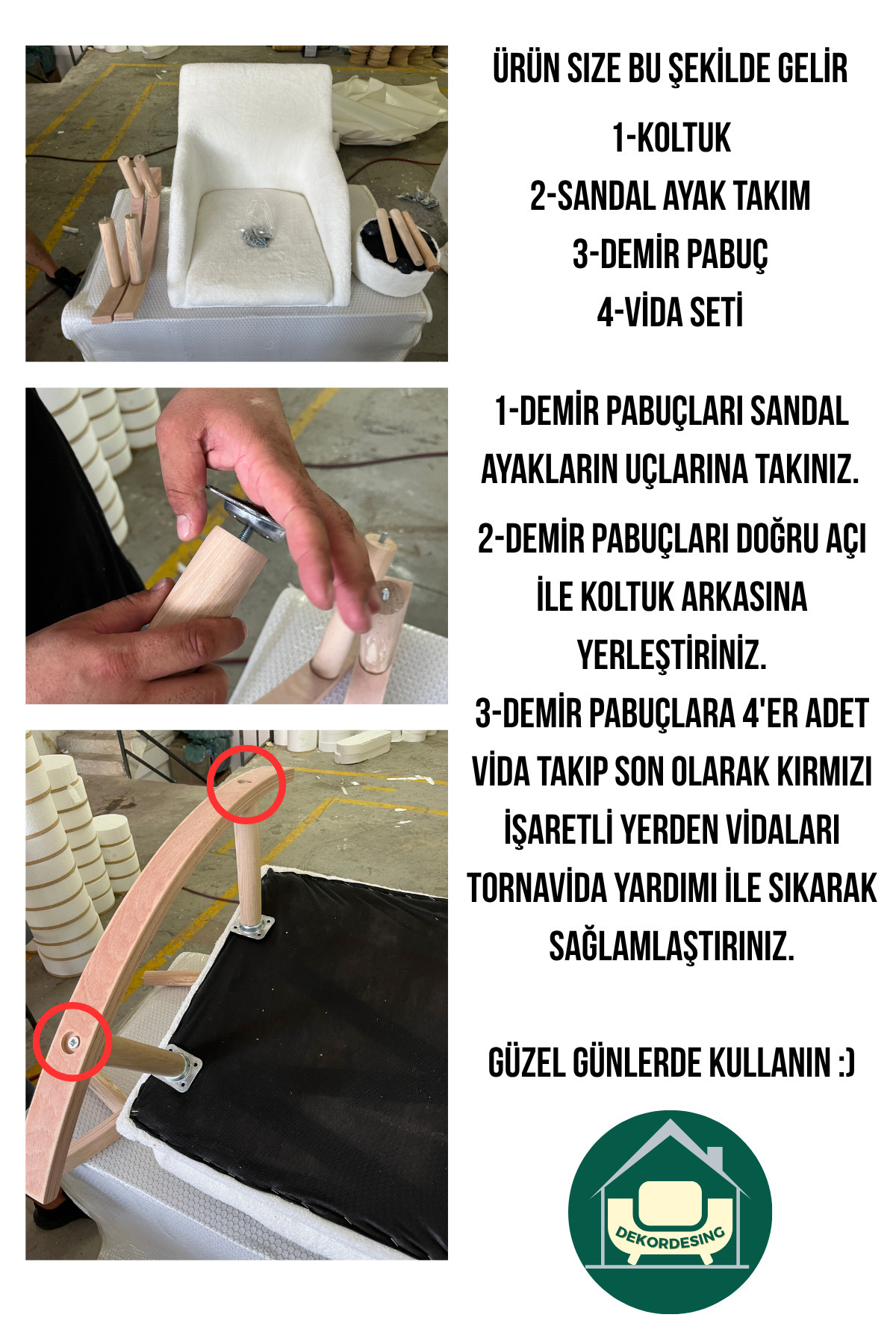 ÜRÜN SIZE BU ŞEKİLDE GELİR

1-KOLTUK
2-SANDAL AYAK TAKIM
3-DEMİR PABUÇ
4-VİDA SETİ

1-DEMİR PABUÇLARI SANDAL AYAKLARIN UÇLARINA TAKINIZ.

2-DEMİR PABUÇLARI DOĞRU AÇI İLE KOLTUK ARKASINA YERLEŞTİRİNİZ.

3-DEMİR PABUÇLARA 4'ER ADET VİDA TAKIP SON OLARAK KIRMIZI İŞARETLİ YERDEN VİDALARI TORNAVİDA YARDIMI İLE SIKARAK SAĞLAMLAŞTIRINIZ.

GÜZEL GÜNLERDE KULLANIN :)

DEKORDESING