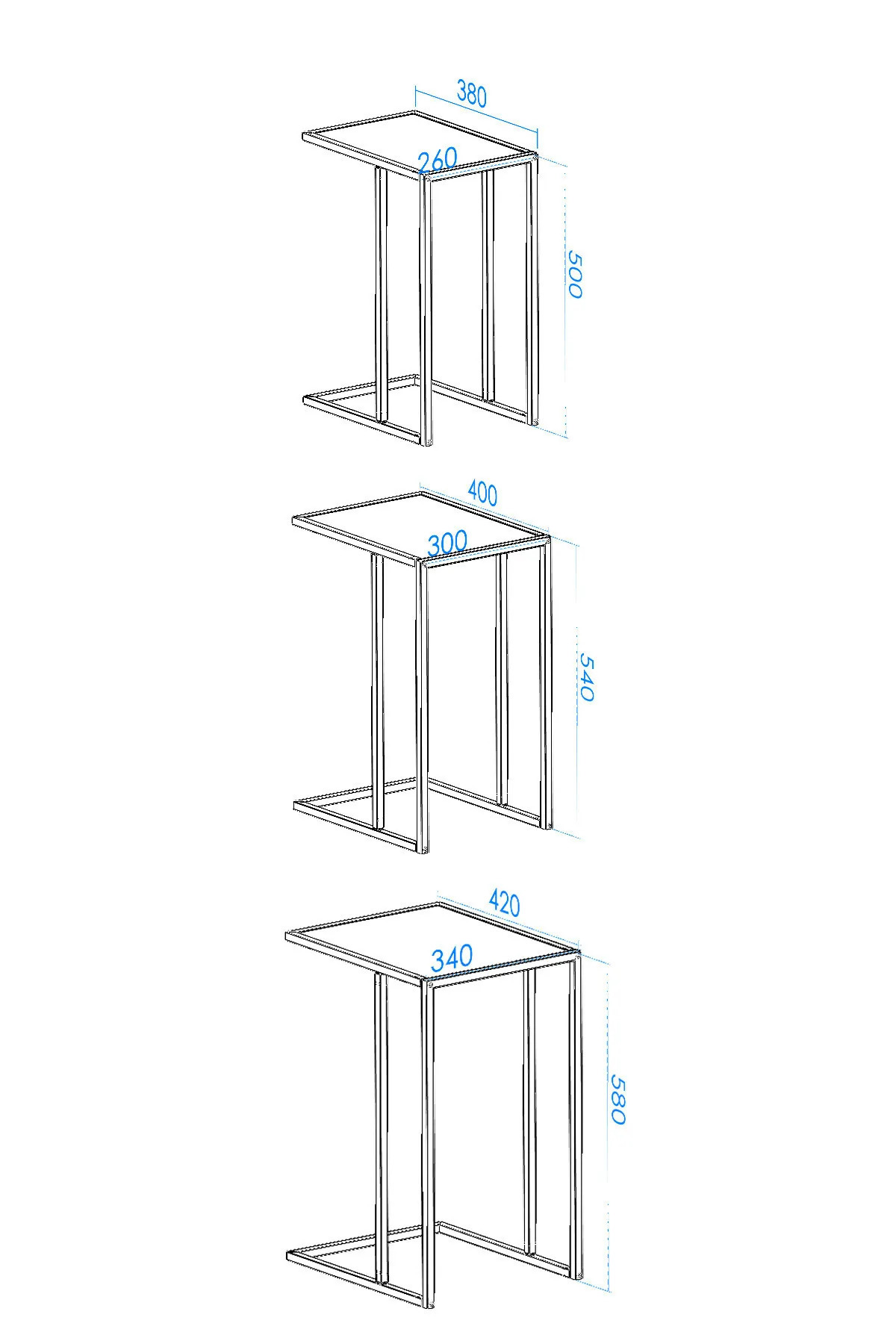 380
260
500

400
300
540

420
340
580