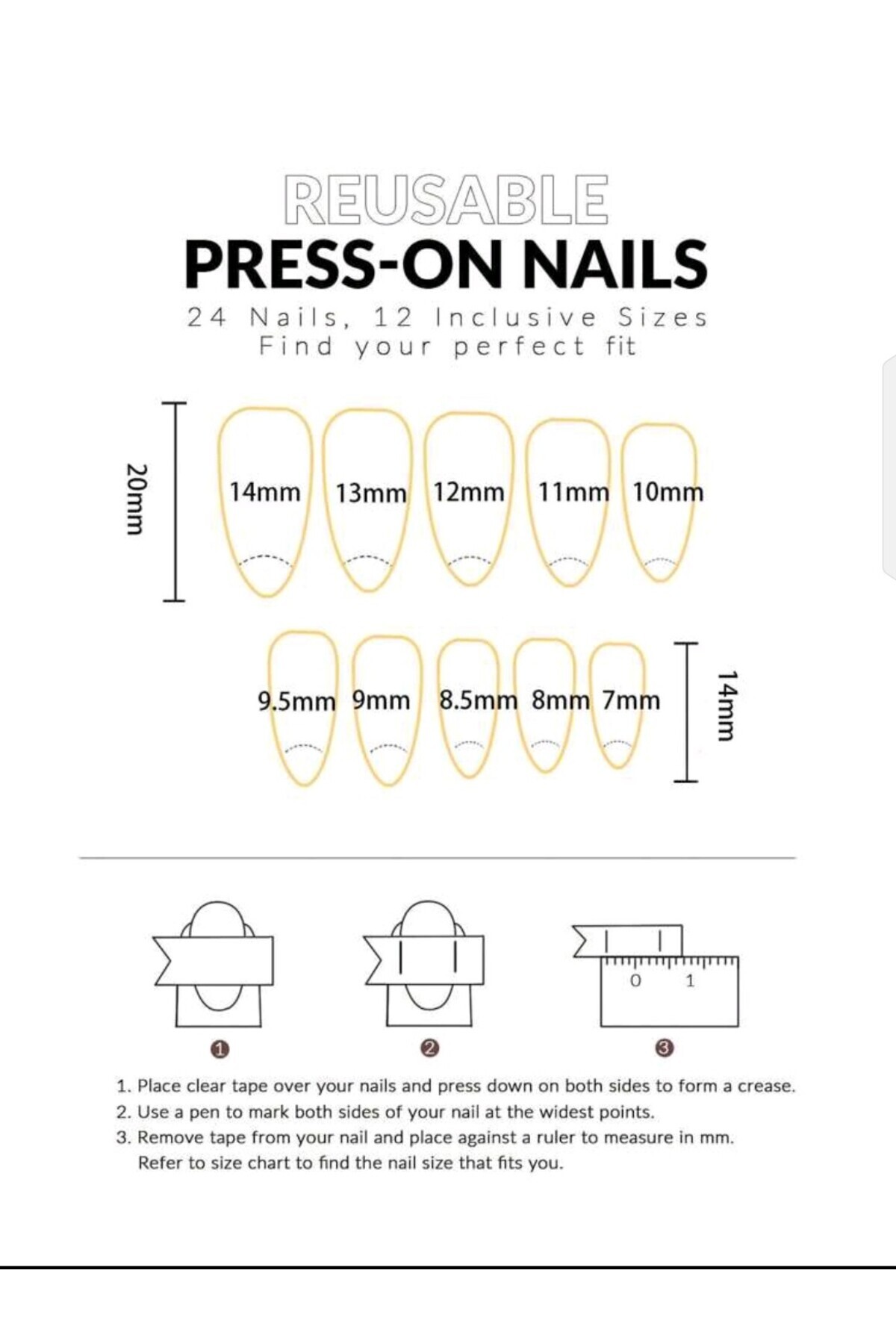 REUSABLE
PRESS-ON NAILS
24 Nails, 12 Inclusive Sizes
Find your perfect fit

20mm

14mm 13mm 12mm 11mm 10mm

9.5mm 9mm 8.5mm 8mm 7mm

14mm

0 1

1 2 3

1. Place clear tape over your nails and press down on both sides to form a crease.
2. Use a pen to mark both sides of your nail at the widest points.
3. Remove tape from your nail and place against a ruler to measure in mm. Refer to size chart to find the nail size that fits you.