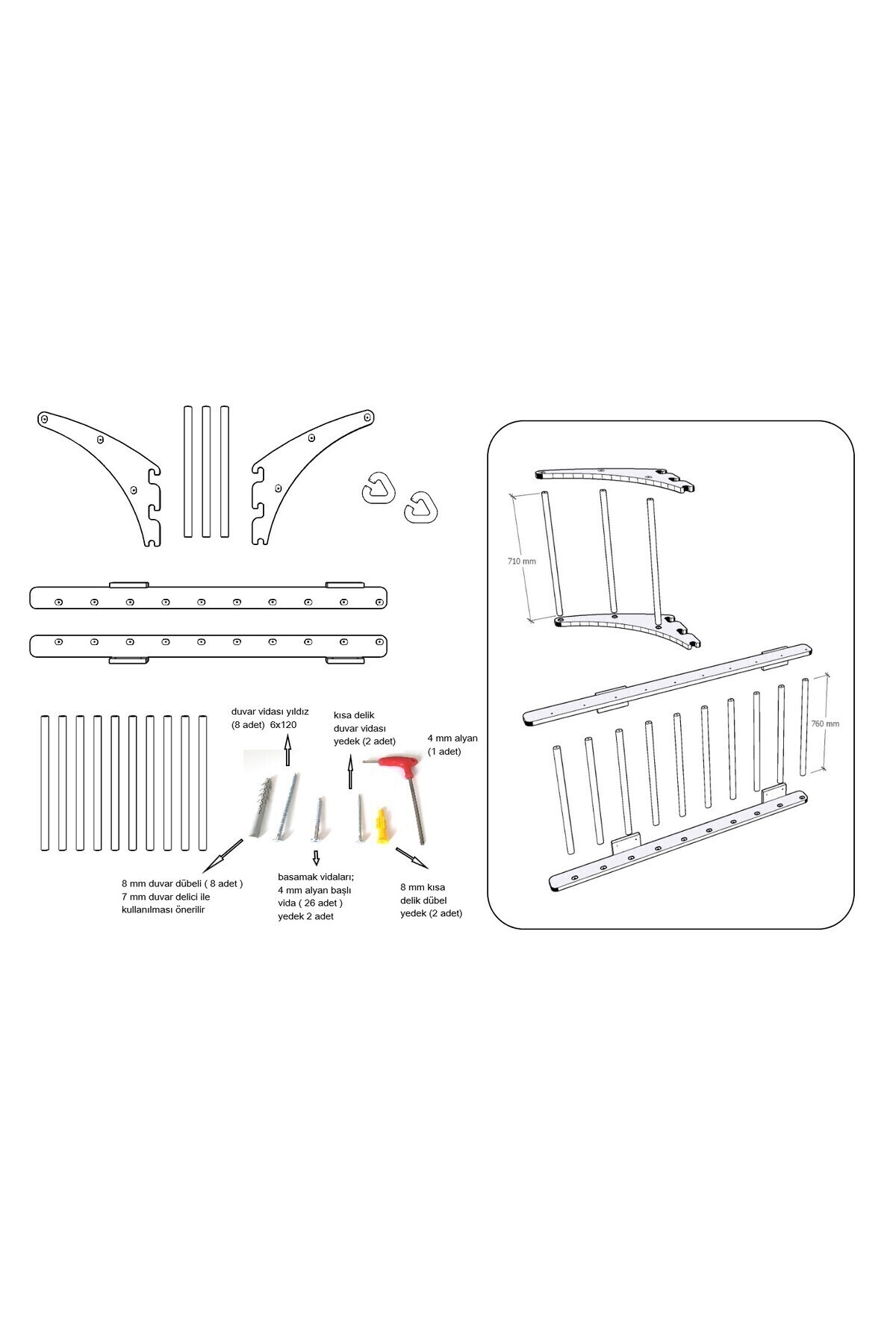 duvar vidası yıldız
(8 adet) 6x120

kısa delik
duvar vidası
yedek (2 adet)

4 mm alyan
(1 adet)

8 mm duvar dübeli ( 8 adet )
7 mm duvar delici ile
kullanılması önerilir

basamak vidaları;
4 mm alyan başlı
vida ( 26 adet )
yedek 2 adet

8 mm kısa
delik dübel
yedek (2 adet)

710 mm

760 mm