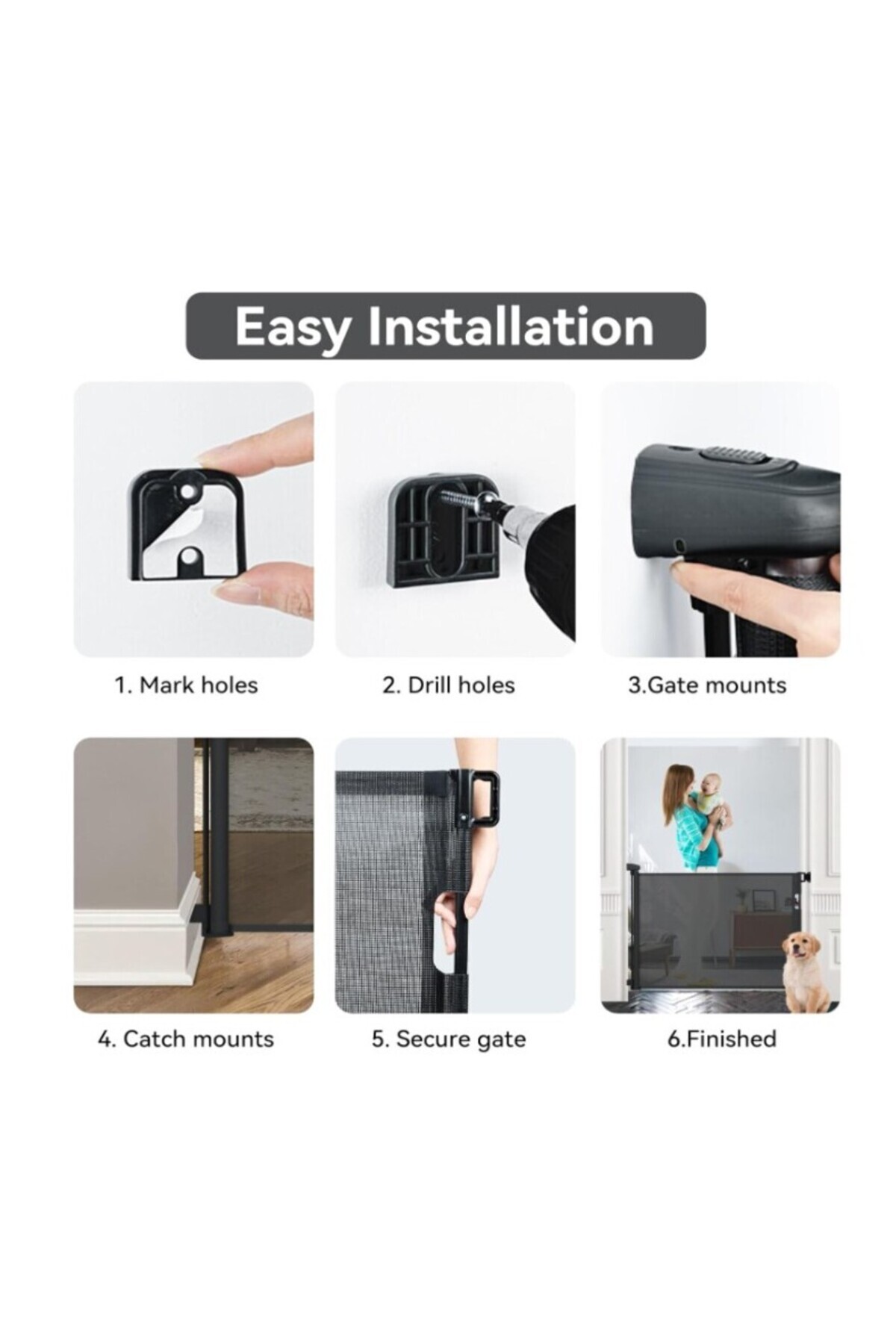 Easy Installation

1. Mark holes

2. Drill holes

3.Gate mounts

4. Catch mounts

5. Secure gate

6.Finished