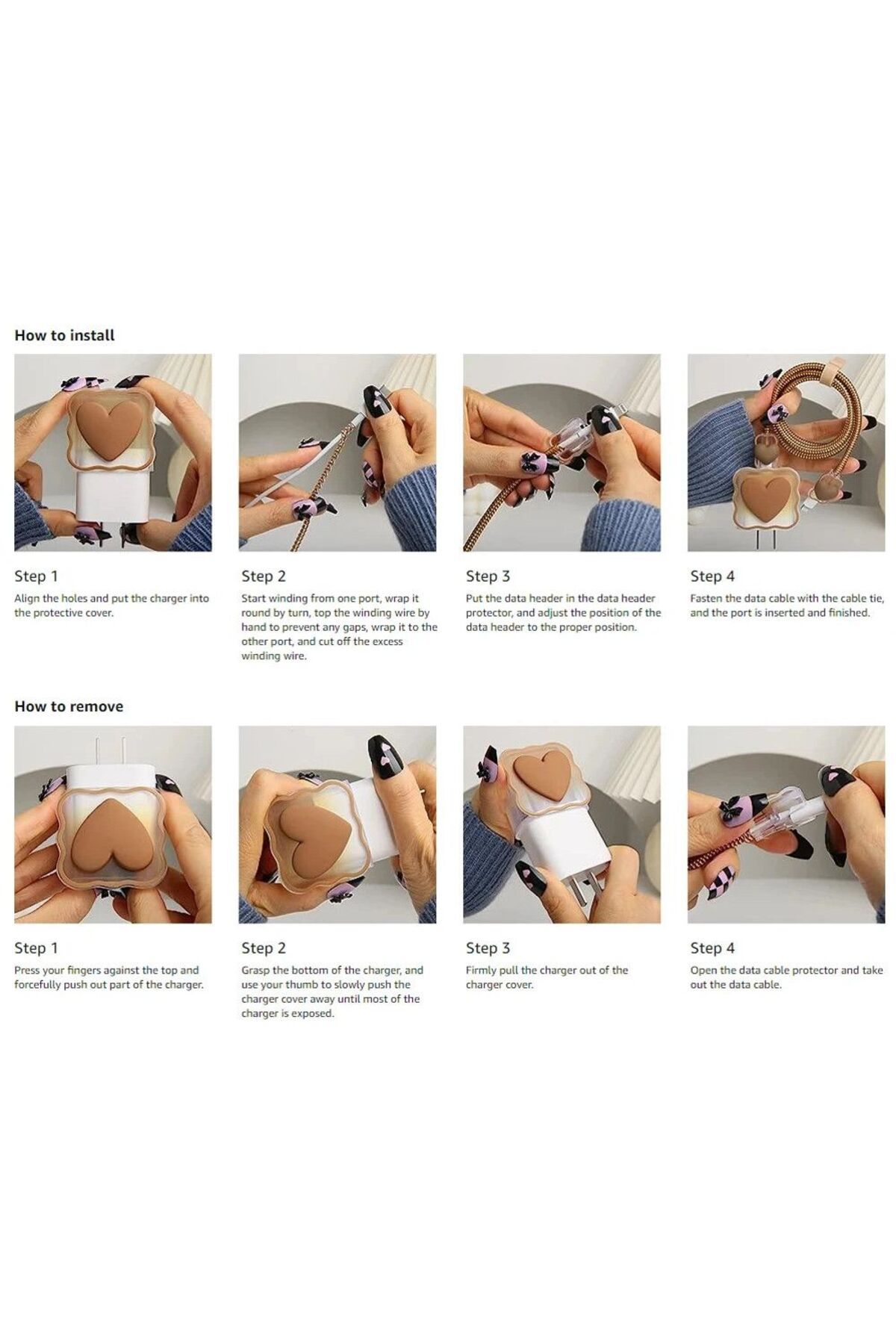 How to install

Step 1
Align the holes and put the charger into the protective cover.

Step 2
Start winding from one port, wrap it round by turn, top the winding wire by hand to prevent any gaps, wrap it to the other port, and cut off the excess winding wire.

Step 3
Put the data header in the data header protector, and adjust the position of the data header to the proper position.

Step 4
Fasten the data cable with the cable tie, and the port is inserted and finished.

How to remove

Step 1
Press your fingers against the top and forcefully push out part of the charger.

Step 2
Grasp the bottom of the charger, and use your thumb to slowly push the charger cover away until most of the charger is exposed.

Step 3
Firmly pull the charger out of the charger cover.

Step 4
Open the data cable protector and take out the data cable.