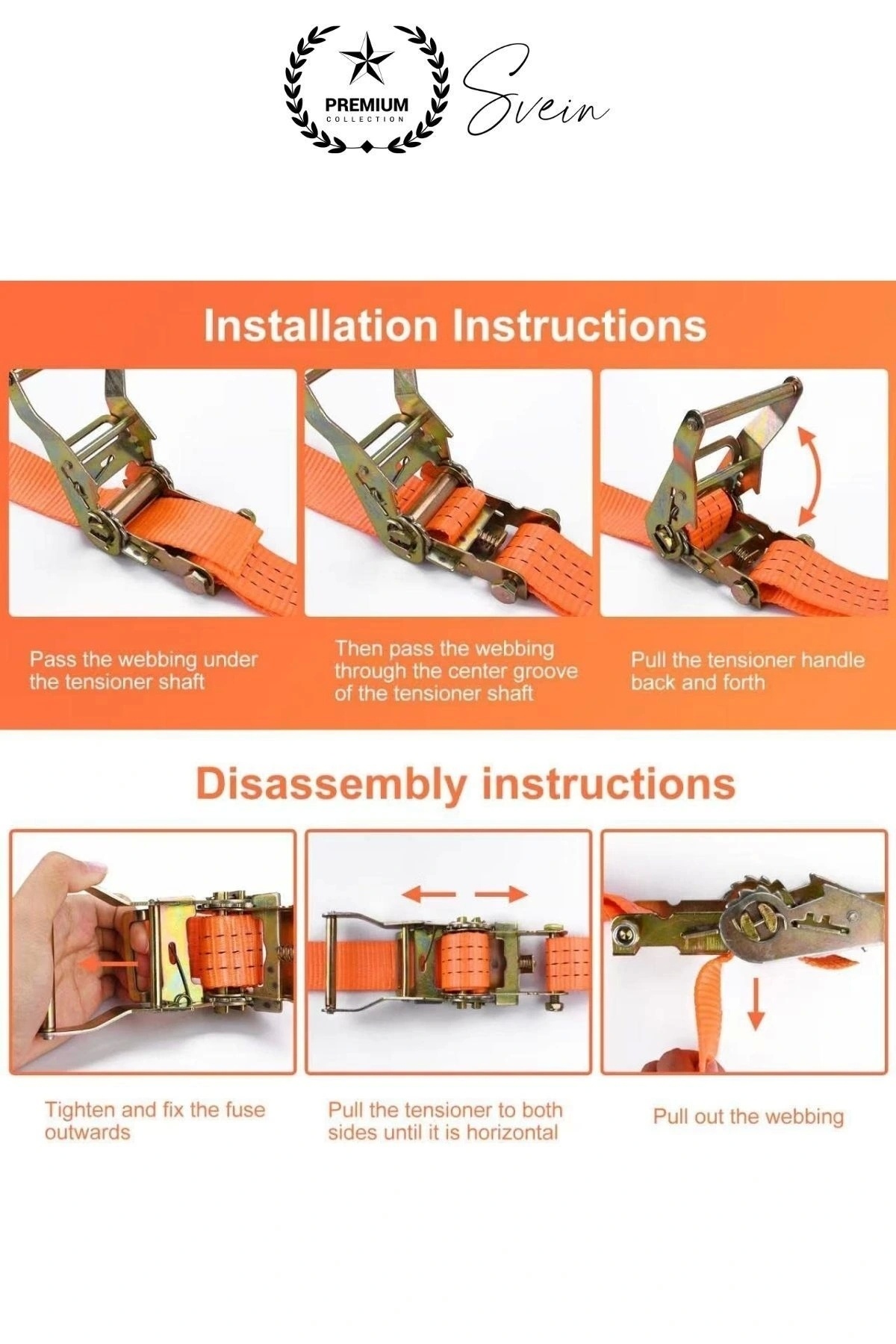 PREMIUM
COLLECTION

Svein

Installation Instructions

Pass the webbing under the tensioner shaft

Then pass the webbing through the center groove of the tensioner shaft

Pull the tensioner handle back and forth

Disassembly instructions

Tighten and fix the fuse outwards

Pull the tensioner to both sides until it is horizontal

Pull out the webbing