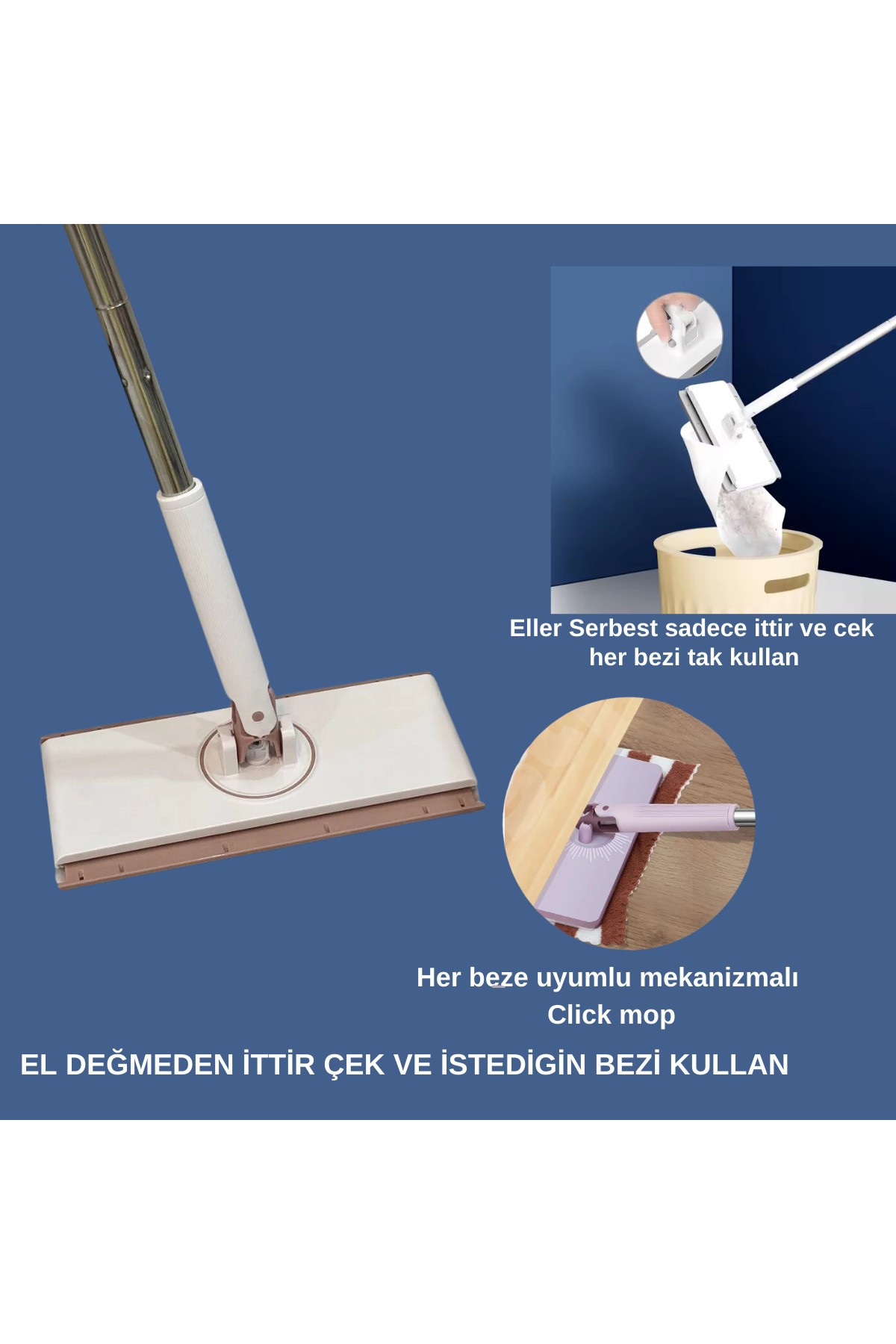 Eller Serbest sadece ittir ve cek her bezi tak kullan

Her beze uyumlu mekanizmalı Click mop

EL DEĞMEDEN İTTİR ÇEK VE İSTEDİGİN BEZİ KULLAN