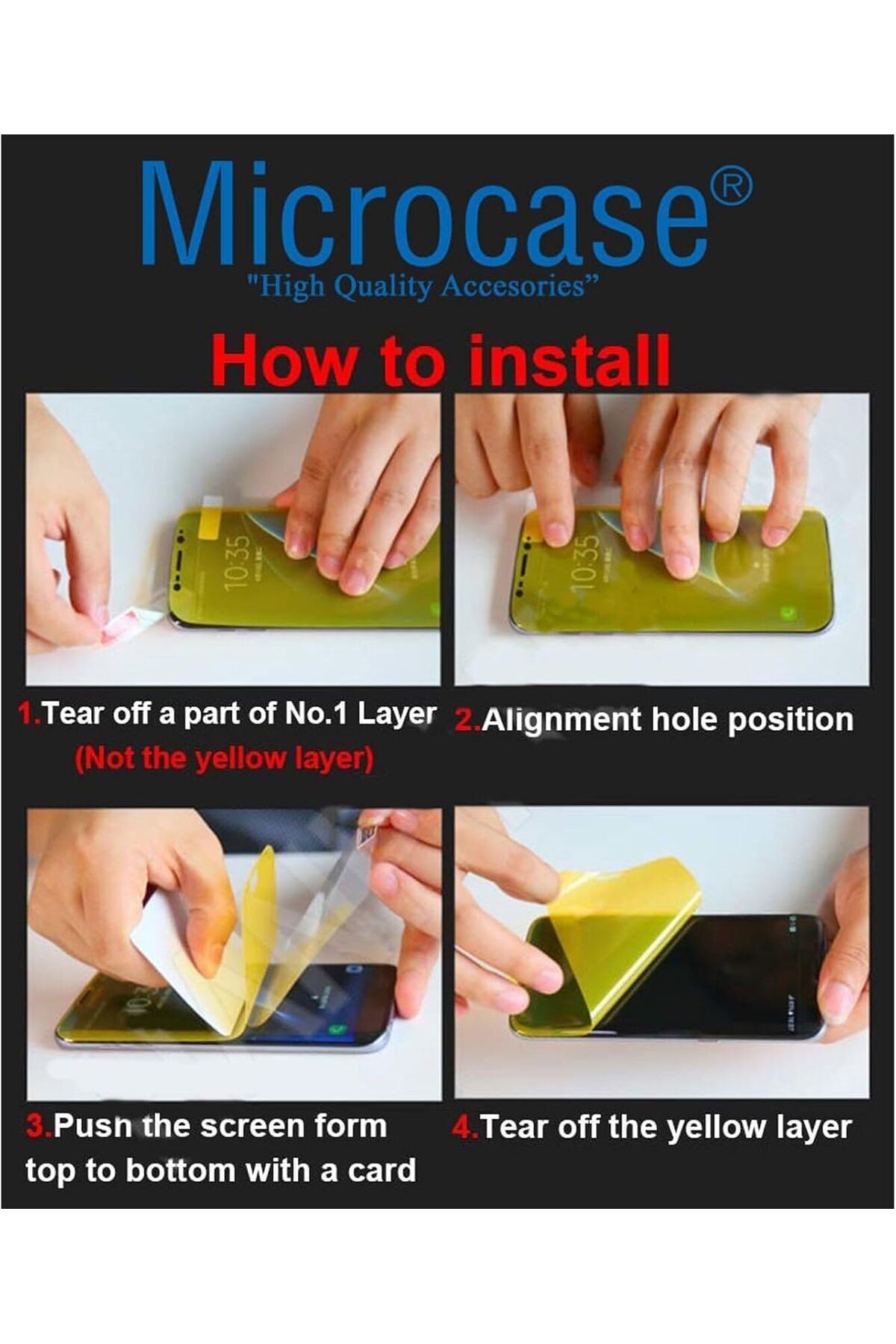 Microcase®
"High Quality Accesories"

How to install

10:35

10:35

1.Tear off a part of No.1 Layer
(Not the yellow layer)

2.Alignment hole position

3.Push the screen form top to bottom with a card

4.Tear off the yellow layer