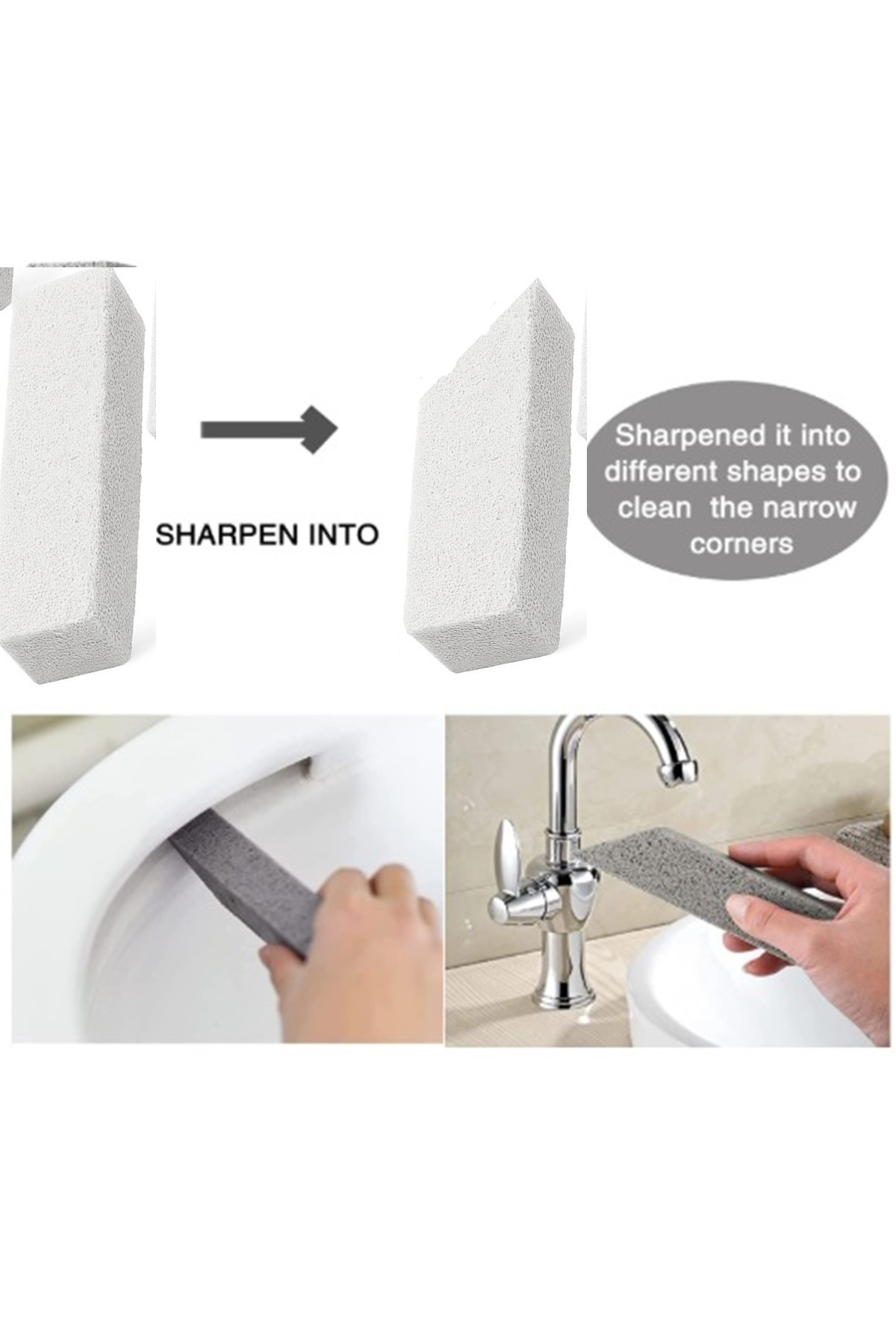 SHARPEN INTO

Sharpened it into different shapes to clean the narrow corners