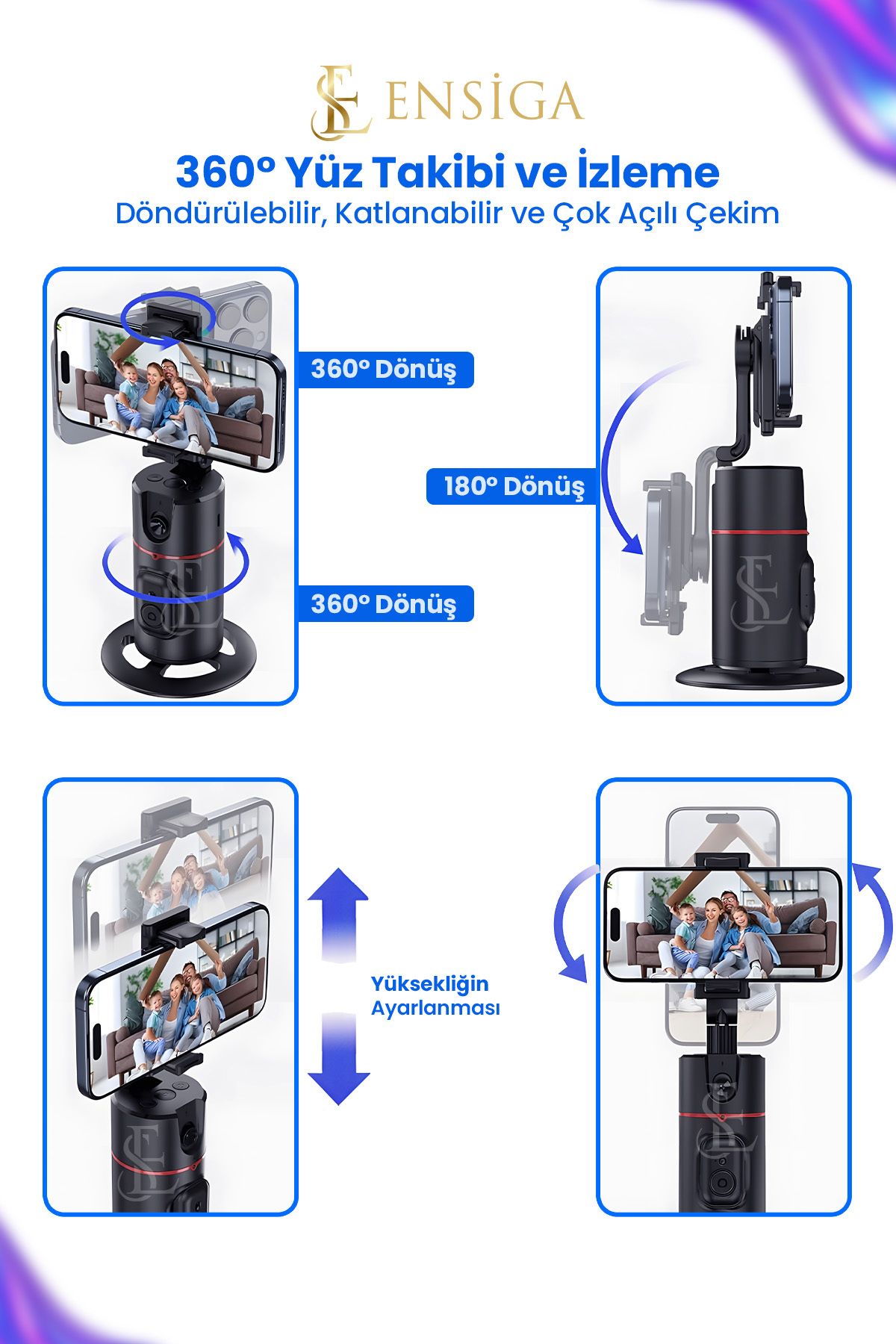 ENSİGA

360° Yüz Takibi ve İzleme
Döndürülebilir, Katlanabilir ve Çok Açılı Çekim

360° Dönüş

180° Dönüş

360° Dönüş

Yüksekliğin Ayarlanması