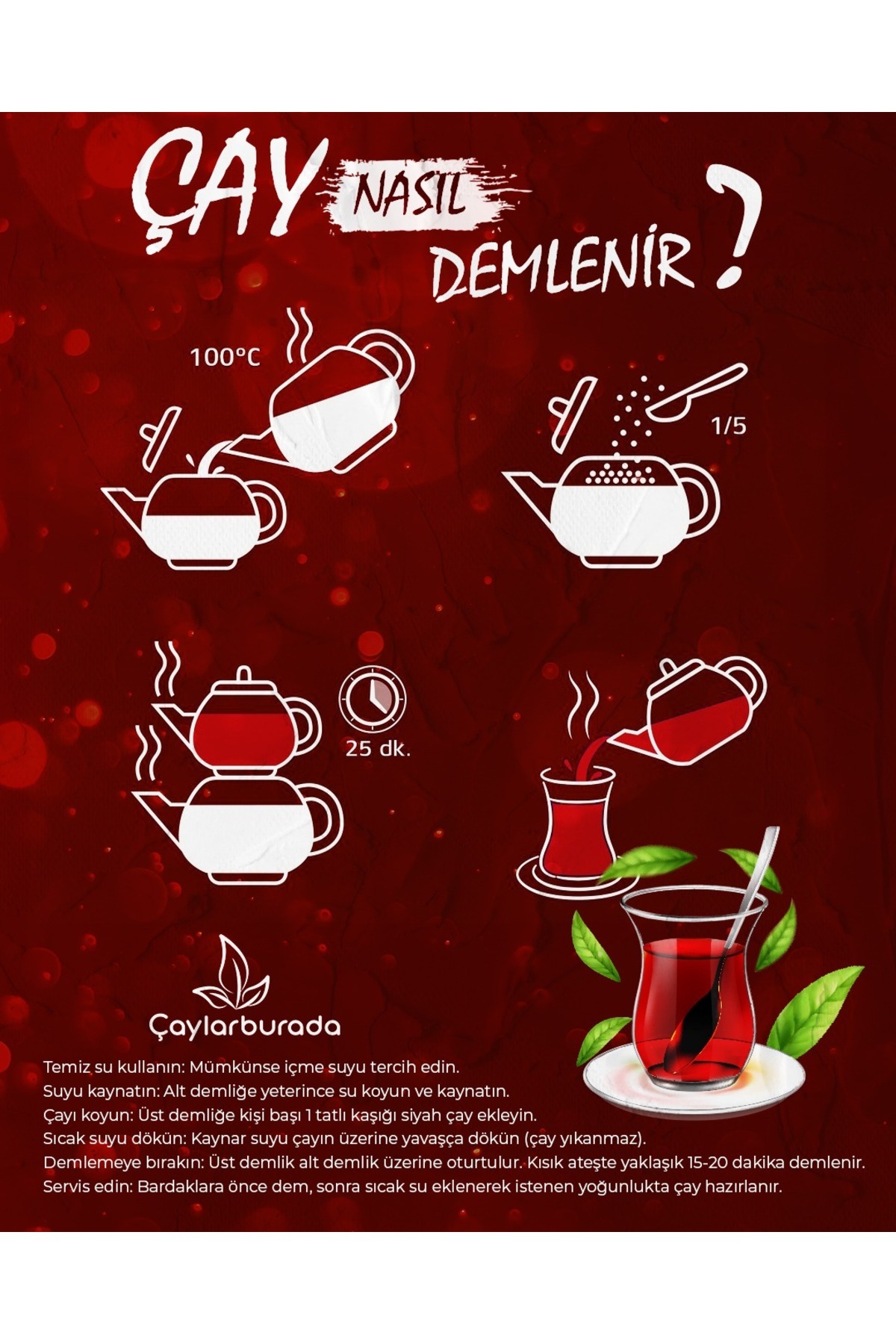 ÇAY NASIL DEMLENİR ?

100°C

1/5

25 dk.

Çaylarburada

Temiz su kullanın: Mümkünse içme suyu tercih edin.
Suyu kaynatın: Alt demliğe yeterince su koyun ve kaynatın.
Çayı koyun: Üst demliğe kişi başı 1 tatlı kaşığı siyah çay ekleyin.
Sıcak suyu dökün: Kaynar suyu çayın üzerine yavaşça dökün (çay yıkanmaz).
Demlemeye bırakın: Üst demlik alt demlik üzerine oturtulur. Kısık ateşte yaklaşık 15-20 dakika demlenir.
Servis edin: Bardaklara önce dem, sonra sıcak su eklenerek istenen yoğunlukta çay hazırlanır.