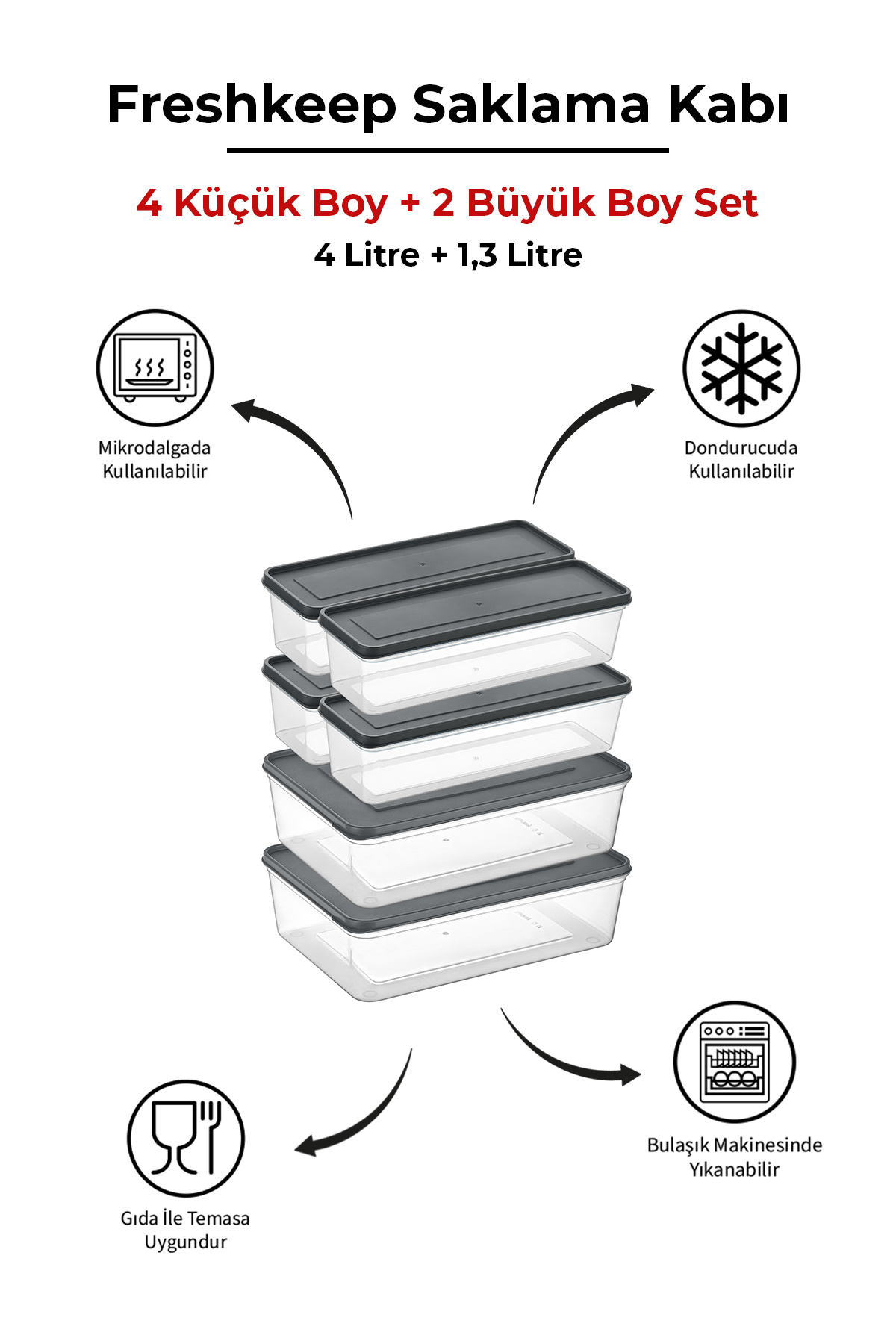 Freshkeep Saklama Kabı

4 Küçük Boy + 2 Büyük Boy Set

4 Litre + 1,3 Litre

Mikrodalgada Kullanılabilir

Dondurucuda Kullanılabilir

Bulaşık Makinesinde Yıkanabilir

Gıda İle Temasa Uygundur