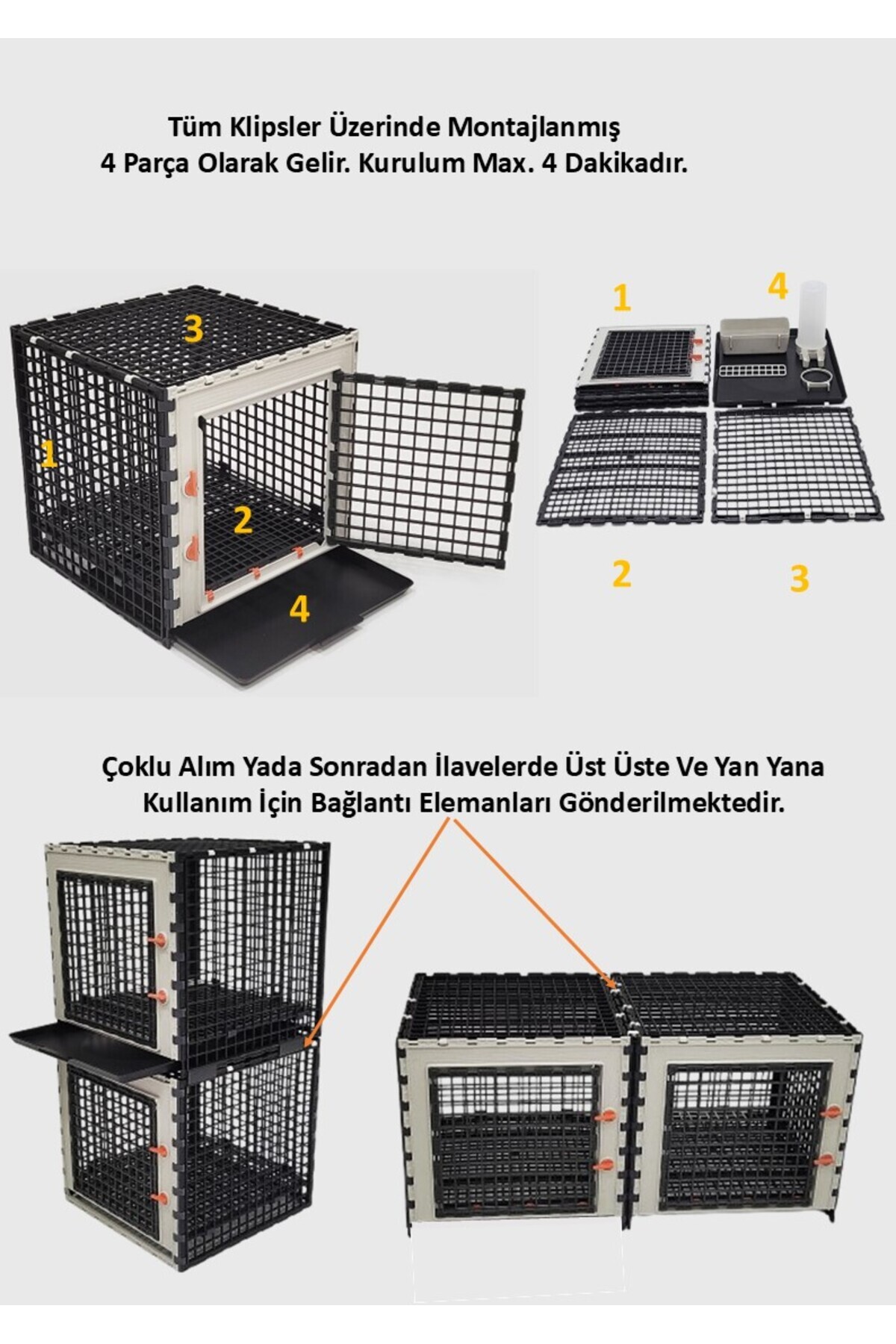 Tüm Klipsler Üzerinde Montajlanmış
4 Parça Olarak Gelir. Kurulum Max. 4 Dakikadır.

3

1

2

4

1

4

2

3

Çoklu Alım Yada Sonradan İlavelerde Üst Üste Ve Yan Yana Kullanım İçin Bağlantı Elemanları Gönderilmektedir.