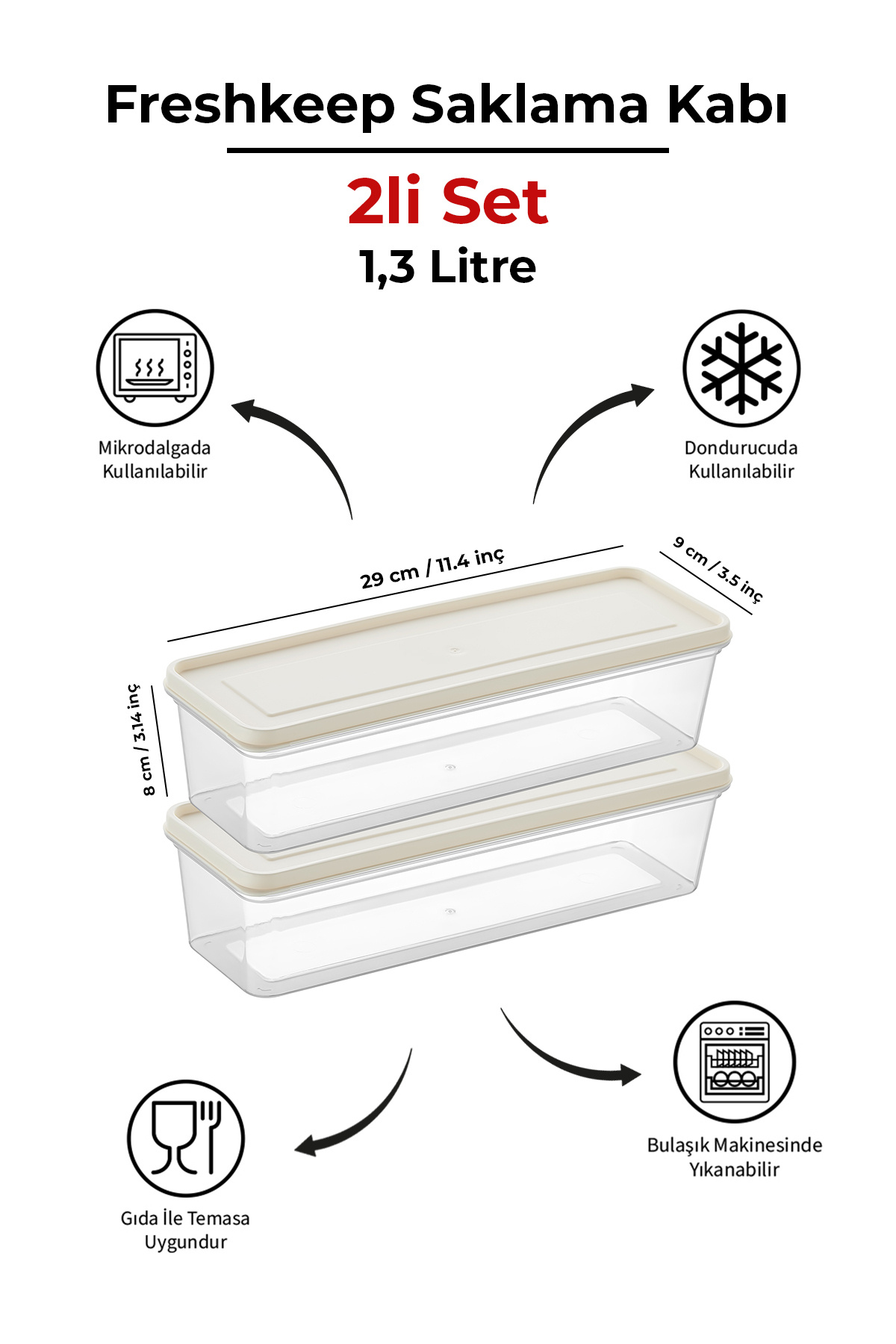 Freshkeep Saklama Kabı

2li Set

1,3 Litre

Mikrodalgada Kullanılabilir

Dondurucuda Kullanılabilir

29 cm / 11.4 inç

9 cm / 3.5 inç

8 cm / 3.14 inç

Gıda İle Temasa Uygundur

Bulaşık Makinesinde Yıkanabilir