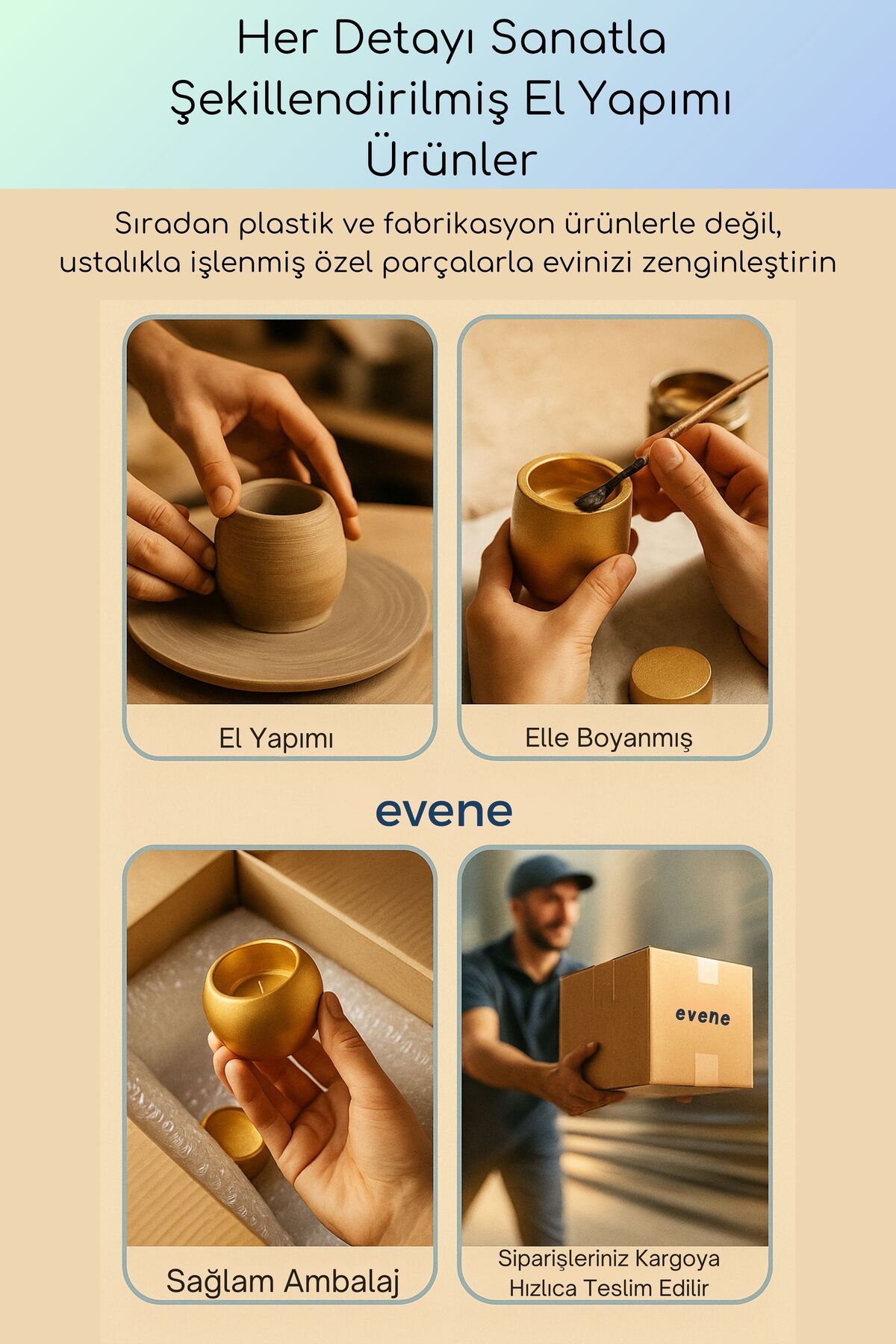 Her Detayı Sanatla Şekillendirilmiş El Yapımı Ürünler

Sıradan plastik ve fabrikasyon ürünlerle değil, ustalıkla işlenmiş özel parçalarla evinizi zenginleştirin

El Yapımı

Elle Boyanmış

evene

evene

Sağlam Ambalaj

Siparişleriniz Kargoya Hızlıca Teslim Edilir