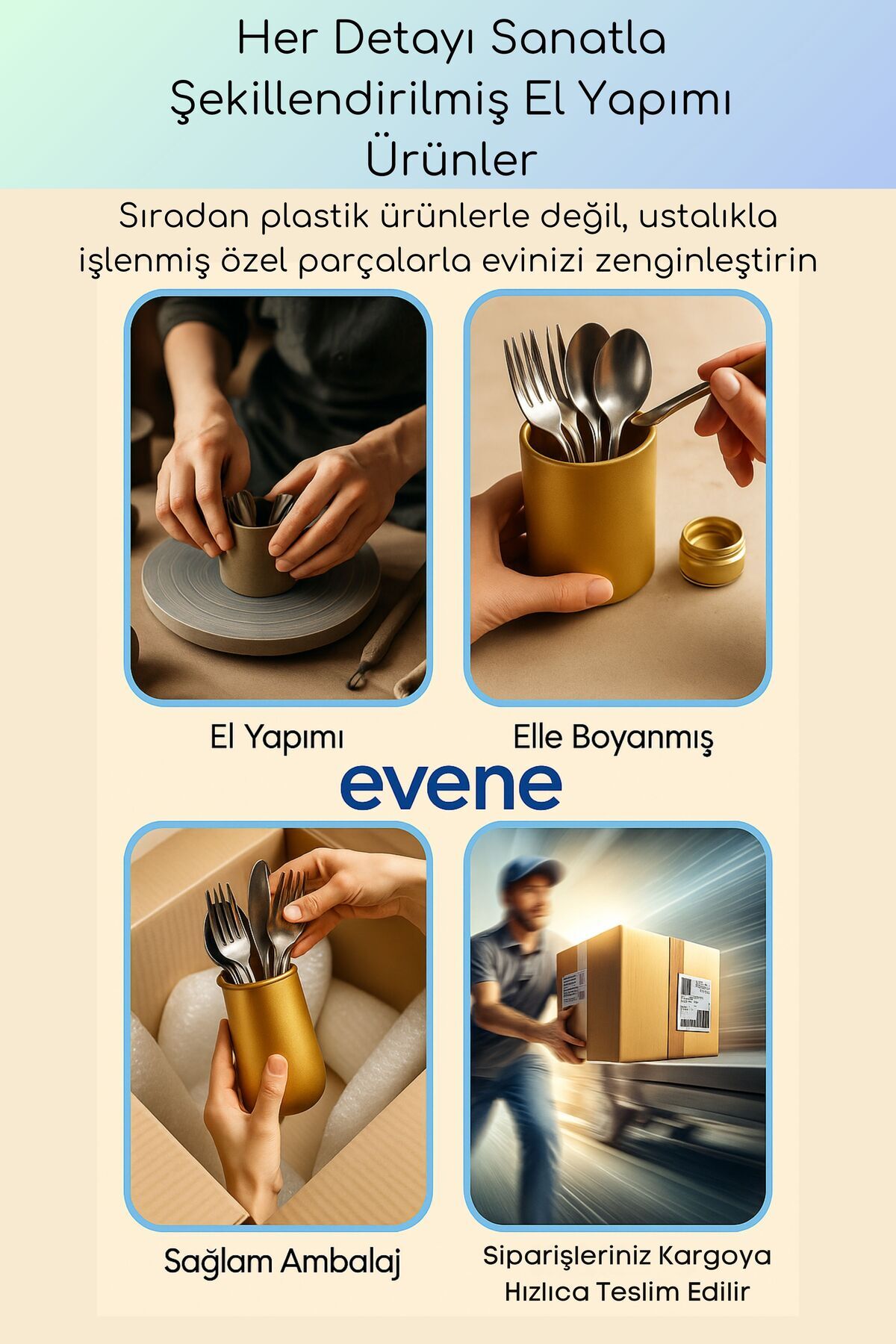 Her Detayı Sanatla Şekillendirilmiş El Yapımı Ürünler

Sıradan plastik ürünlerle değil, ustalıkla işlenmiş özel parçalarla evinizi zenginleştirin

El Yapımı

Elle Boyanmış

evene

Sağlam Ambalaj

Siparişleriniz Kargoya Hızlıca Teslim Edilir